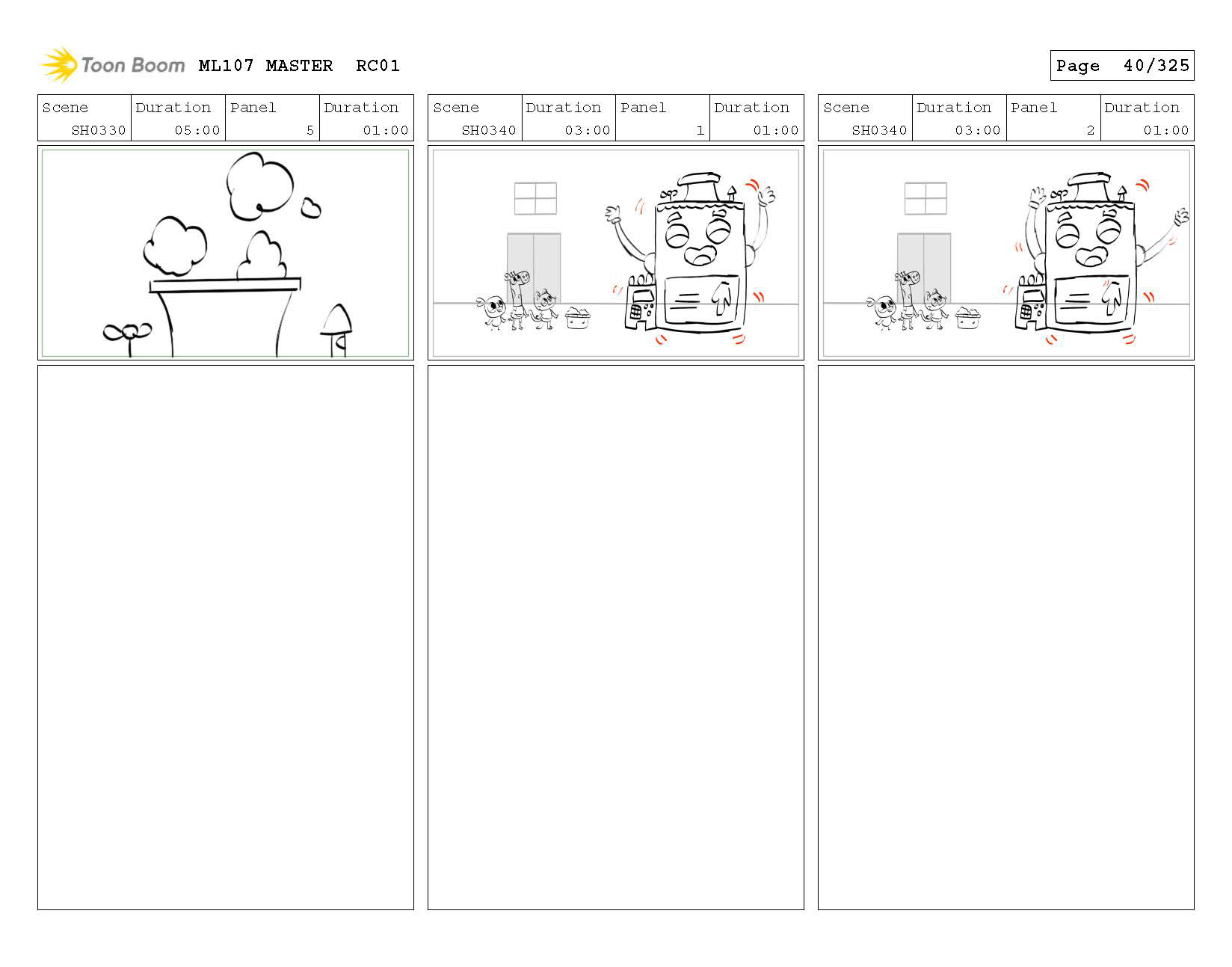 Toon Boom ML107 MASTER RC01

Page 40/325

| Scene | Duration | Panel | Duration |
|---|---|---|---|
| SH0330 | 05:00 | 5 | 01:00 |

| Scene | Duration | Panel | Duration |
|---|---|---|---|
| SH0340 | 03:00 | 1 | 01:00 |

| Scene | Duration | Panel | Duration |
|---|---|---|---|
| SH0340 | 03:00 | 2 | 01:00 |