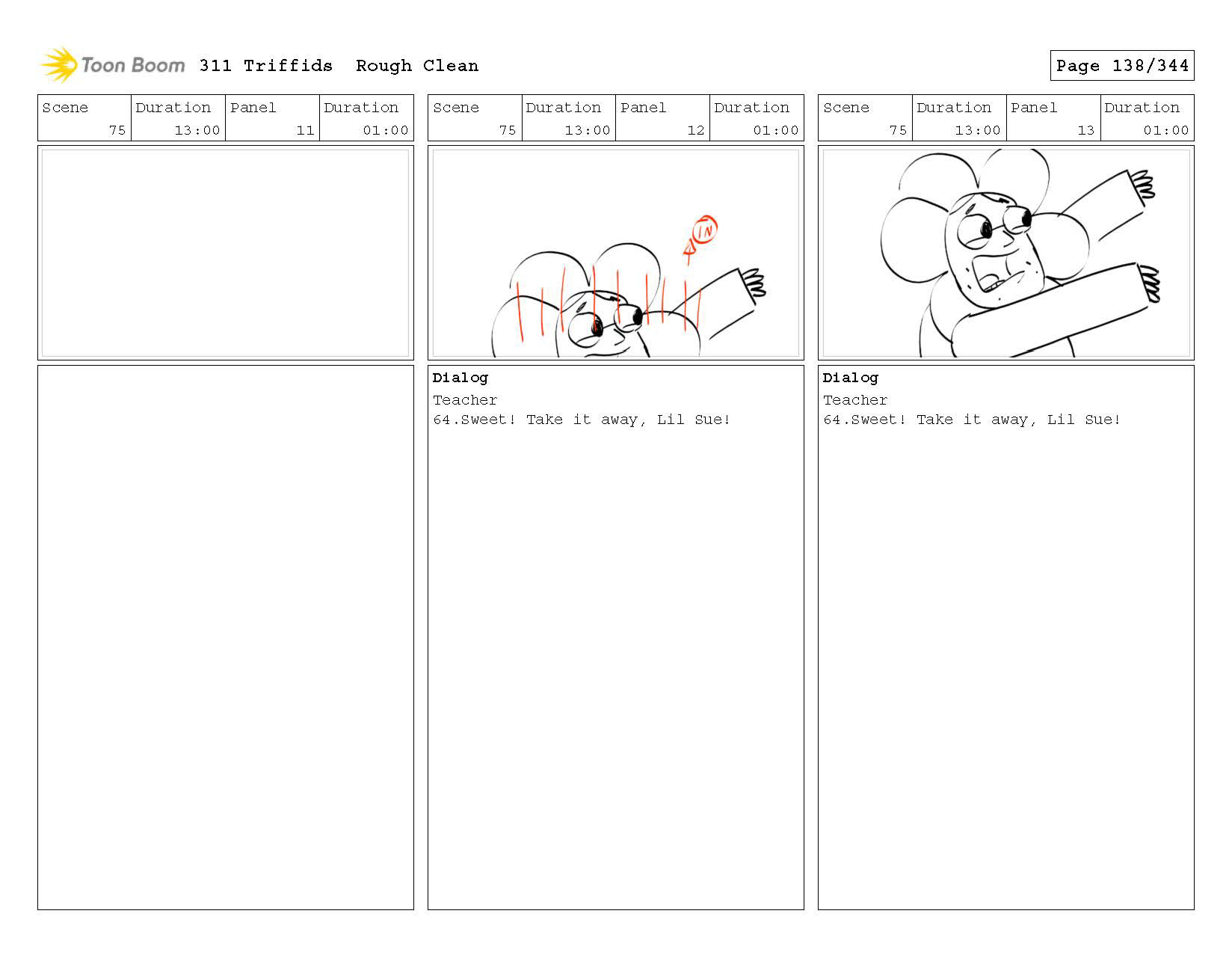 Toon Boom 311 Triffids Rough Clean

Page 138/344

| Scene | Duration | Panel | Duration |
|---|---|---|---|
| 75 | 13:00 | 11 | 01:00 |

| Scene | Duration | Panel | Duration |
|---|---|---|---|
| 75 | 13:00 | 12 | 01:00 |

IN

Dialog
Teacher
64.Sweet! Take it away, Lil Sue!

| Scene | Duration | Panel | Duration |
|---|---|---|---|
| 75 | 13:00 | 13 | 01:00 |

Dialog
Teacher
64.Sweet! Take it away, Lil Sue!