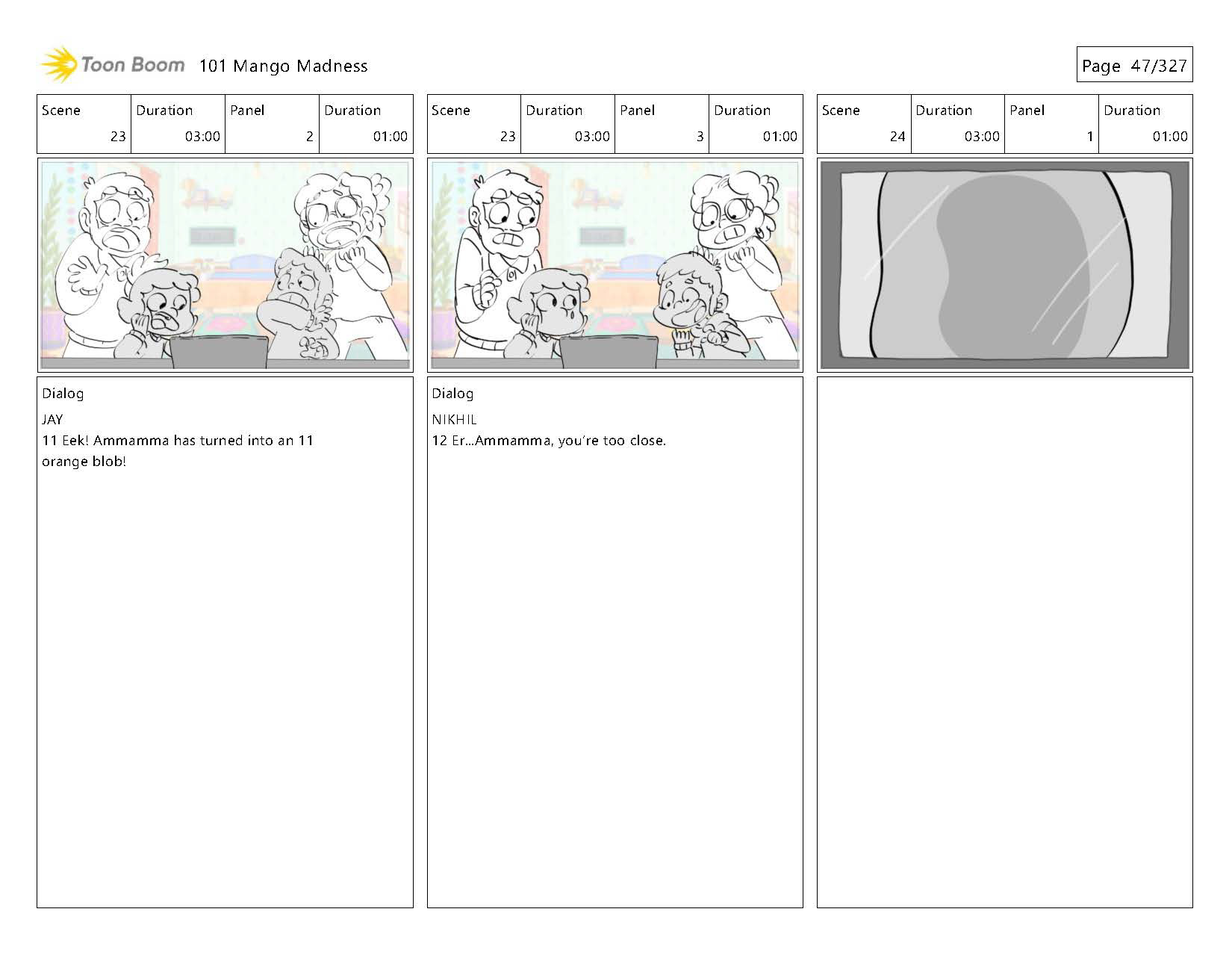 Toon Boom 101 Mango Madness

Page 47/327

| Scene | Duration | Panel | Duration |
|---|---|---|---|
| 23 | 03:00 | 2 | 01:00 |

Dialog

JAY

11 Eek! Ammamma has turned into an 11 orange blob!

| Scene | Duration | Panel | Duration |
|---|---|---|---|
| 23 | 03:00 | 3 | 01:00 |

Dialog

NIKHIL

12 Er...Ammamma, you're too close.

| Scene | Duration | Panel | Duration |
|---|---|---|---|
| 24 | 03:00 | 1 | 01:00 |