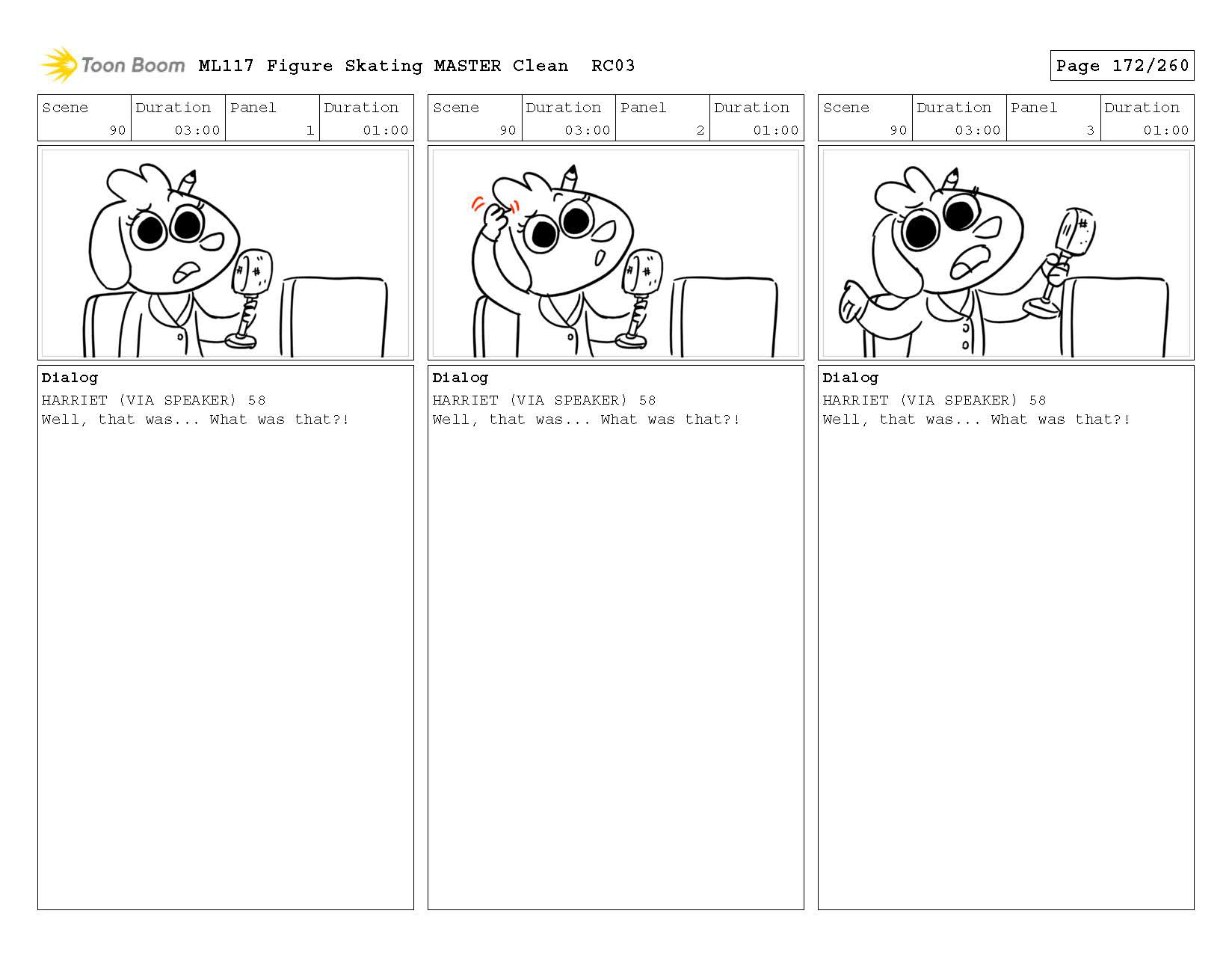 Toon Boom ML117 Figure Skating MASTER Clean RC03

Page 172/260

| Scene | Duration | Panel | Duration |
|---|---|---|---|
| 90 | 03:00 | 1 | 01:00 |

Dialog
HARRIET (VIA SPEAKER) 58
Well, that was... What was that?!

| Scene | Duration | Panel | Duration |
|---|---|---|---|
| 90 | 03:00 | 2 | 01:00 |

Dialog
HARRIET (VIA SPEAKER) 58
Well, that was... What was that?!

| Scene | Duration | Panel | Duration |
|---|---|---|---|
| 90 | 03:00 | 3 | 01:00 |

Dialog
HARRIET (VIA SPEAKER) 58
Well, that was... What was that?!