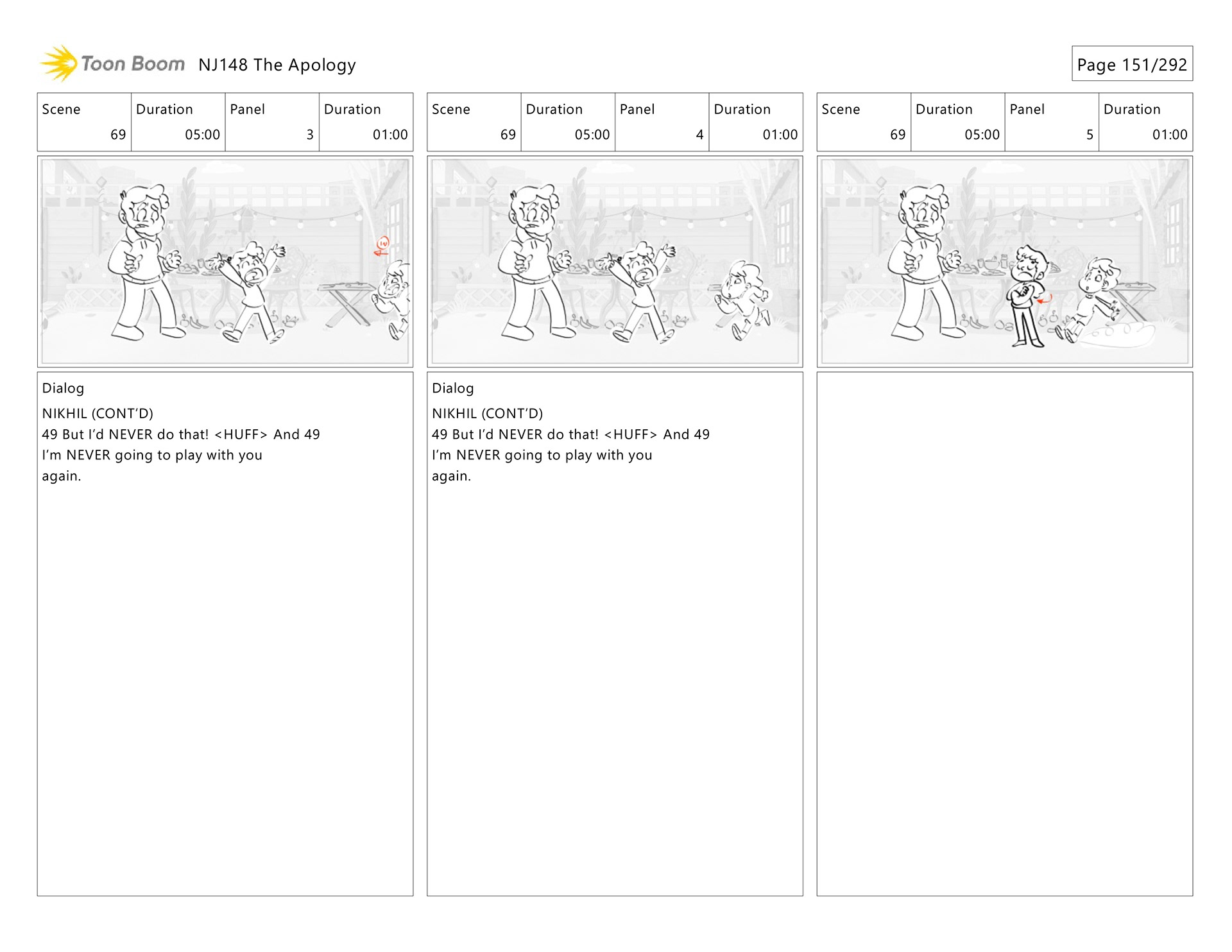 Toon Boom NJ148 The Apology

Page 151/292

| Scene | Duration | Panel | Duration |
|---|---|---|---|
| 69 | 05:00 | 3 | 01:00 |

Dialog
NIKHIL (CONT'D)
49 But I'd NEVER do that! <HUFF> And 49 I'm NEVER going to play with you again.

| Scene | Duration | Panel | Duration |
|---|---|---|---|
| 69 | 05:00 | 4 | 01:00 |

Dialog
NIKHIL (CONT'D)
49 But I'd NEVER do that! <HUFF> And 49 I'm NEVER going to play with you again.

| Scene | Duration | Panel | Duration |
|---|---|---|---|
| 69 | 05:00 | 5 | 01:00 |