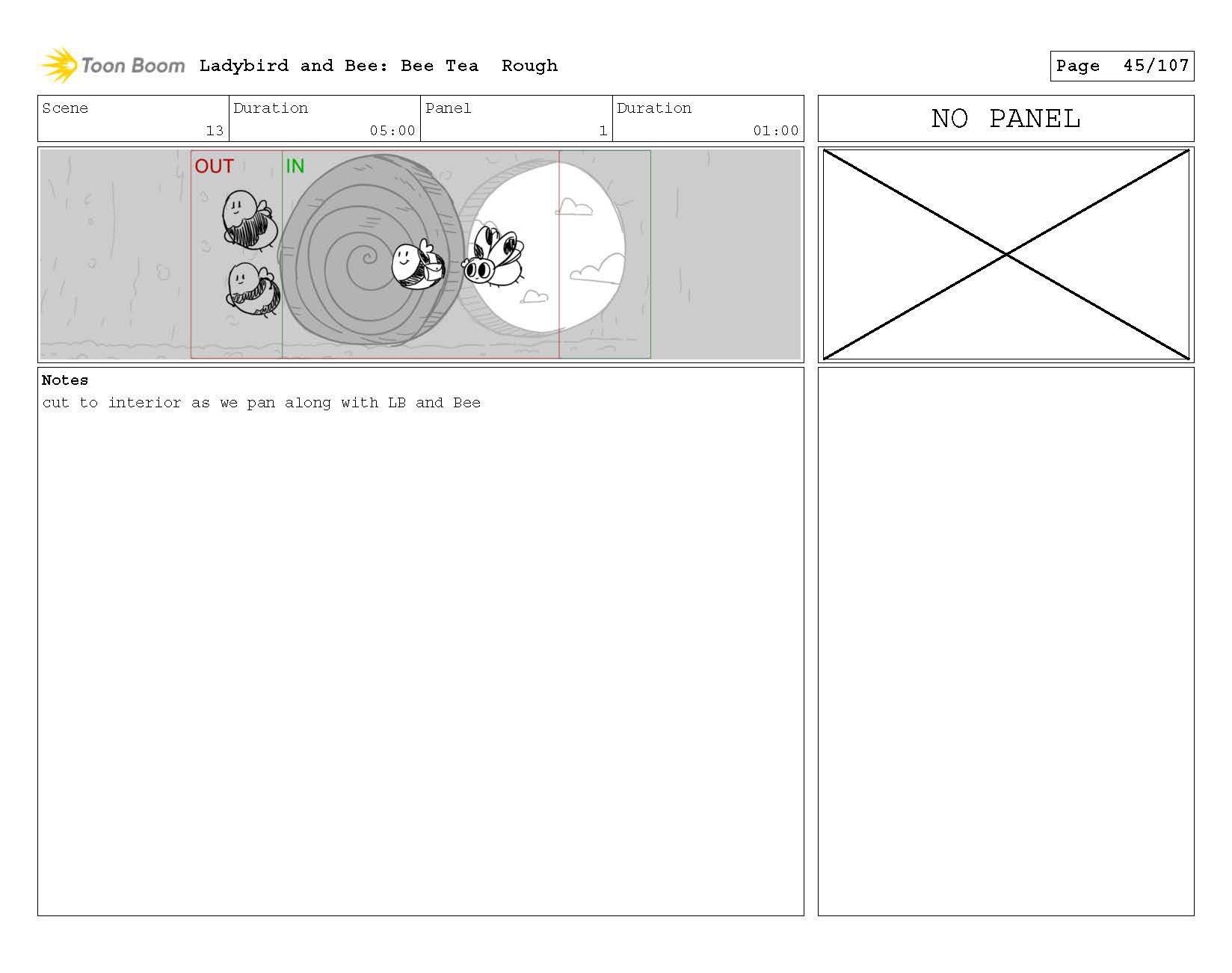 Toon Boom Ladybird and Bee: Bee Tea Rough

Page 45/107

| Scene | Duration | Panel | Duration |
|---|---|---|---|
| 13 | 05:00 | 1 | 01:00 |

NO PANEL

OUT

IN

Notes
cut to interior as we pan along with LB and Bee