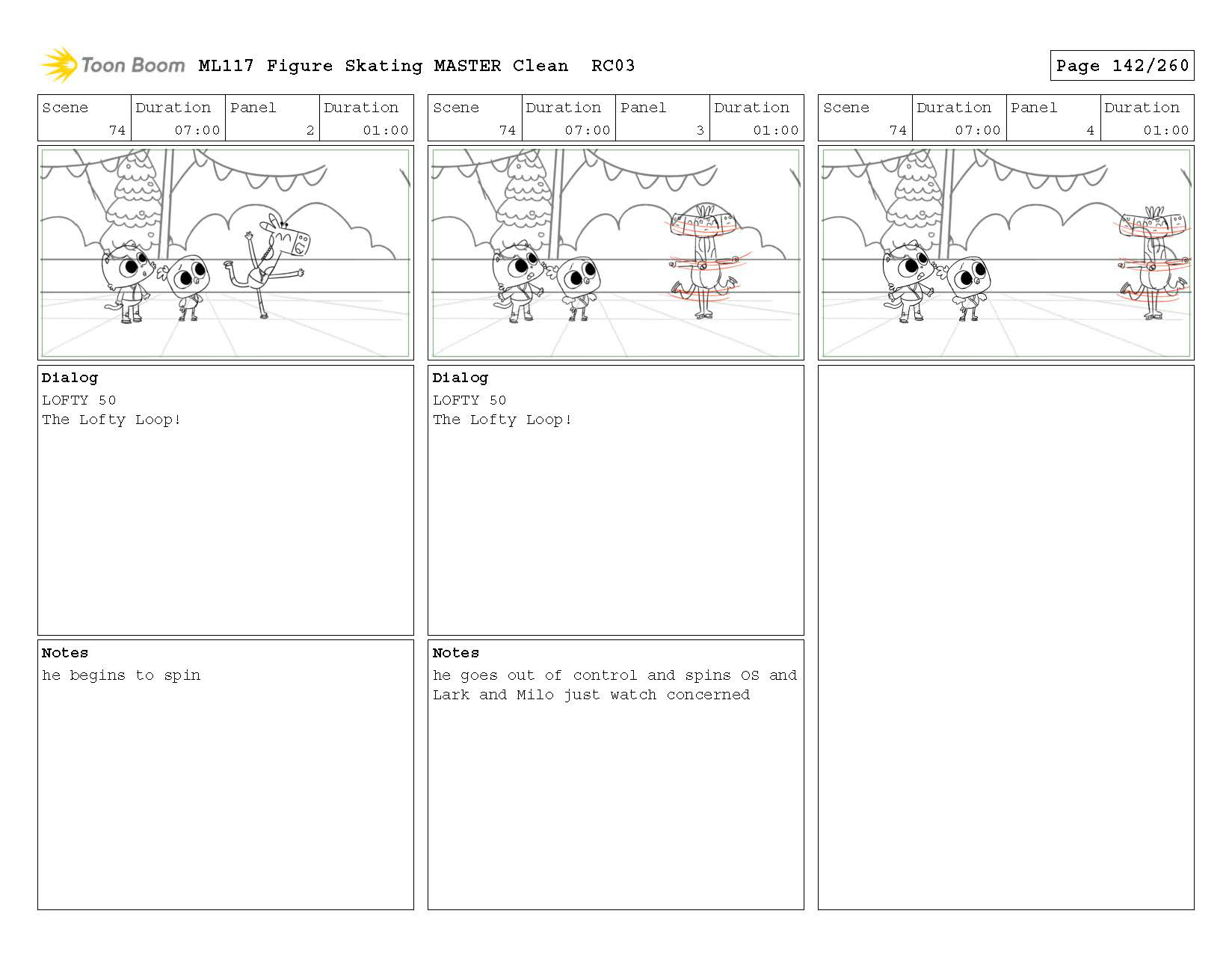 Toon Boom ML117 Figure Skating MASTER Clean RC03

Page 142/260

| Scene | Duration | Panel | Duration |
|---|---|---|---|
| 74 | 07:00 | 2 | 01:00 |

Dialog
LOFTY 50
The Lofty Loop!

Notes
he begins to spin

| Scene | Duration | Panel | Duration |
|---|---|---|---|
| 74 | 07:00 | 3 | 01:00 |

Dialog
LOFTY 50
The Lofty Loop!

Notes
he goes out of control and spins OS and Lark and Milo just watch concerned

| Scene | Duration | Panel | Duration |
|---|---|---|---|
| 74 | 07:00 | 4 | 01:00 |