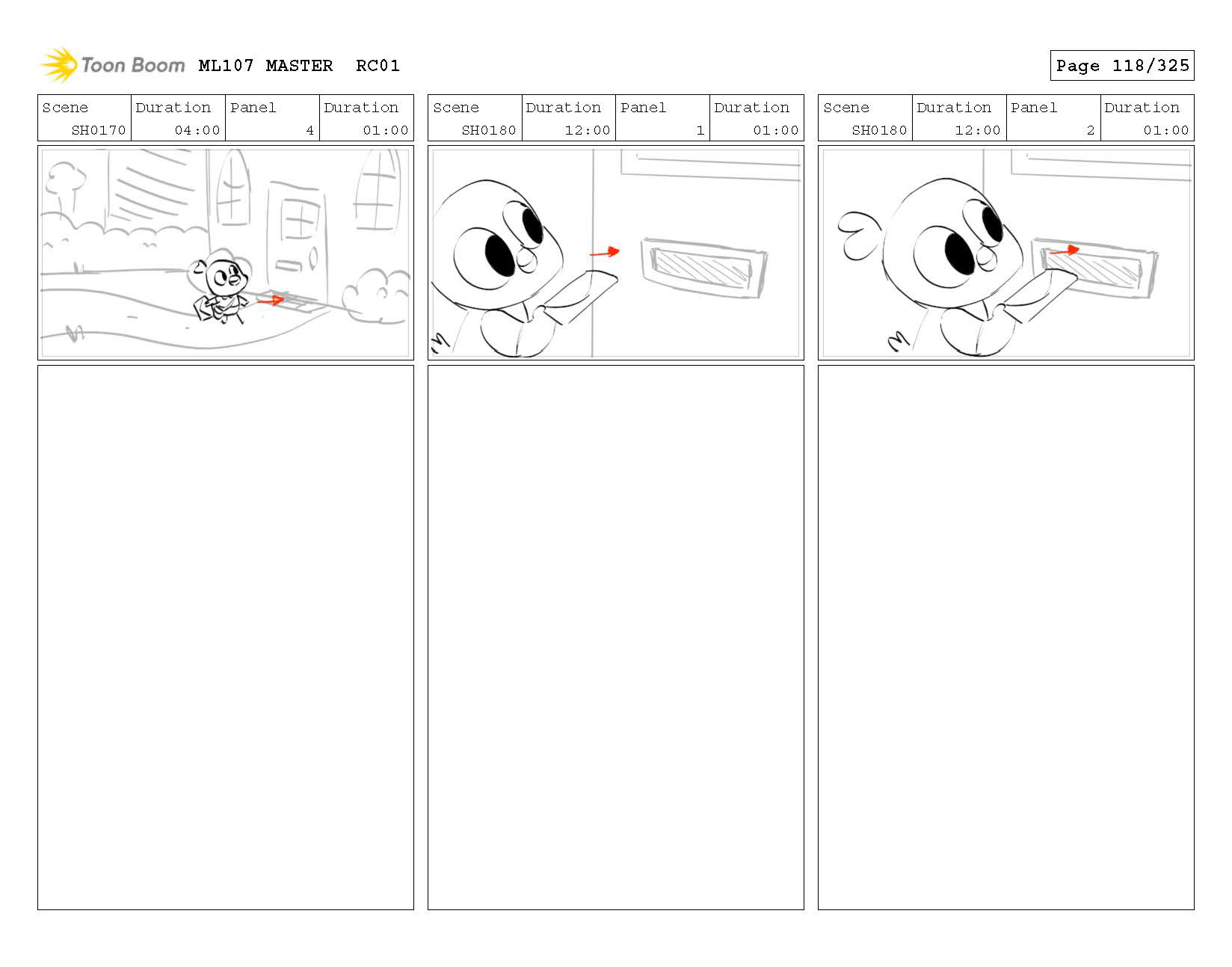 Toon Boom ML107 MASTER RC01

Page 118/325

| Scene | Duration | Panel | Duration |
|---|---|---|---|
| SH0170 | 04:00 | 4 | 01:00 |

| Scene | Duration | Panel | Duration |
|---|---|---|---|
| SH0180 | 12:00 | 1 | 01:00 |

| Scene | Duration | Panel | Duration |
|---|---|---|---|
| SH0180 | 12:00 | 2 | 01:00 |