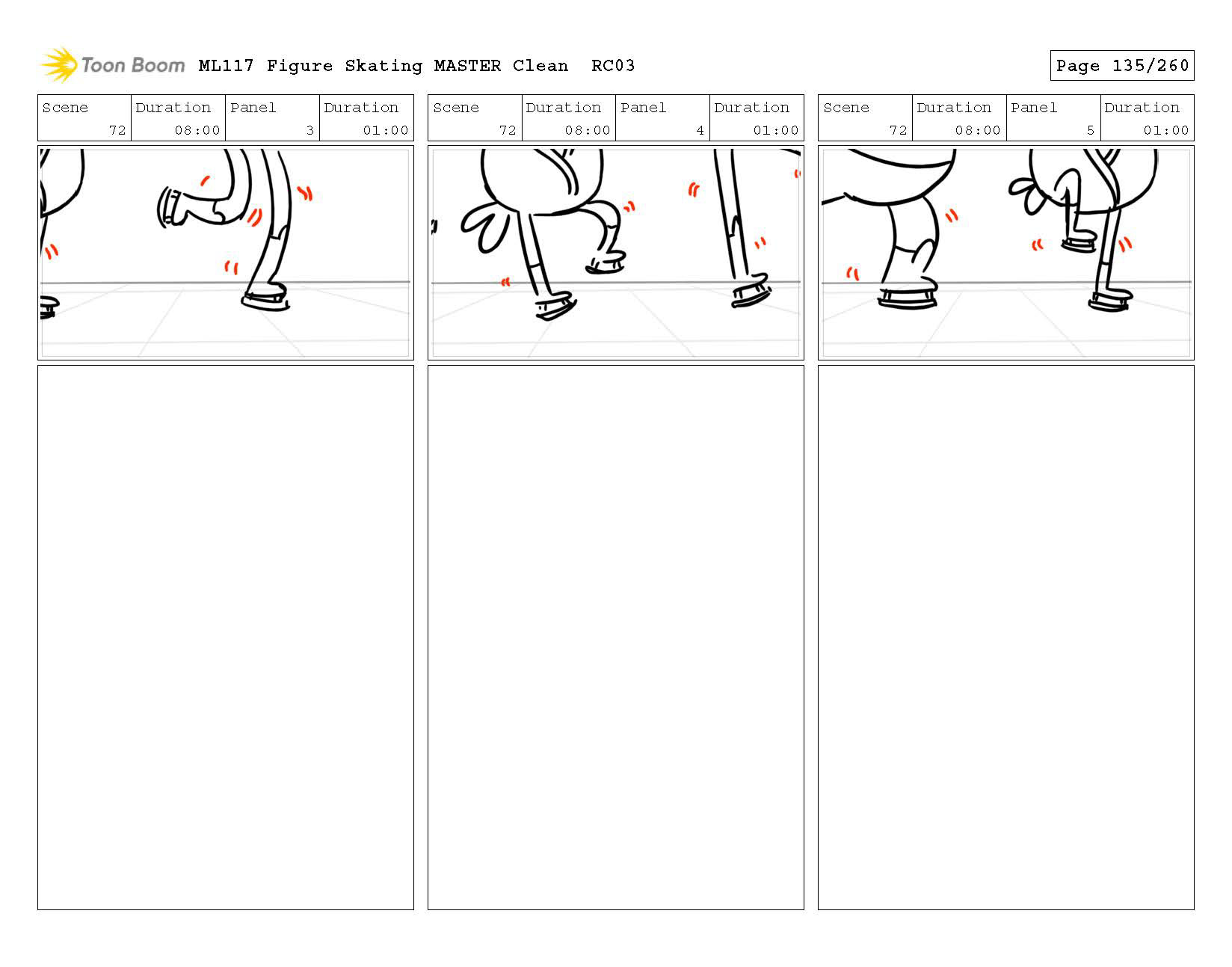 Toon Boom ML117 Figure Skating MASTER Clean RC03

Page 135/260

| Scene | Duration | Panel | Duration |
|---|---|---|---|
| 72 | 08:00 | 3 | 01:00 |

| Scene | Duration | Panel | Duration |
|---|---|---|---|
| 72 | 08:00 | 4 | 01:00 |

| Scene | Duration | Panel | Duration |
|---|---|---|---|
| 72 | 08:00 | 5 | 01:00 |