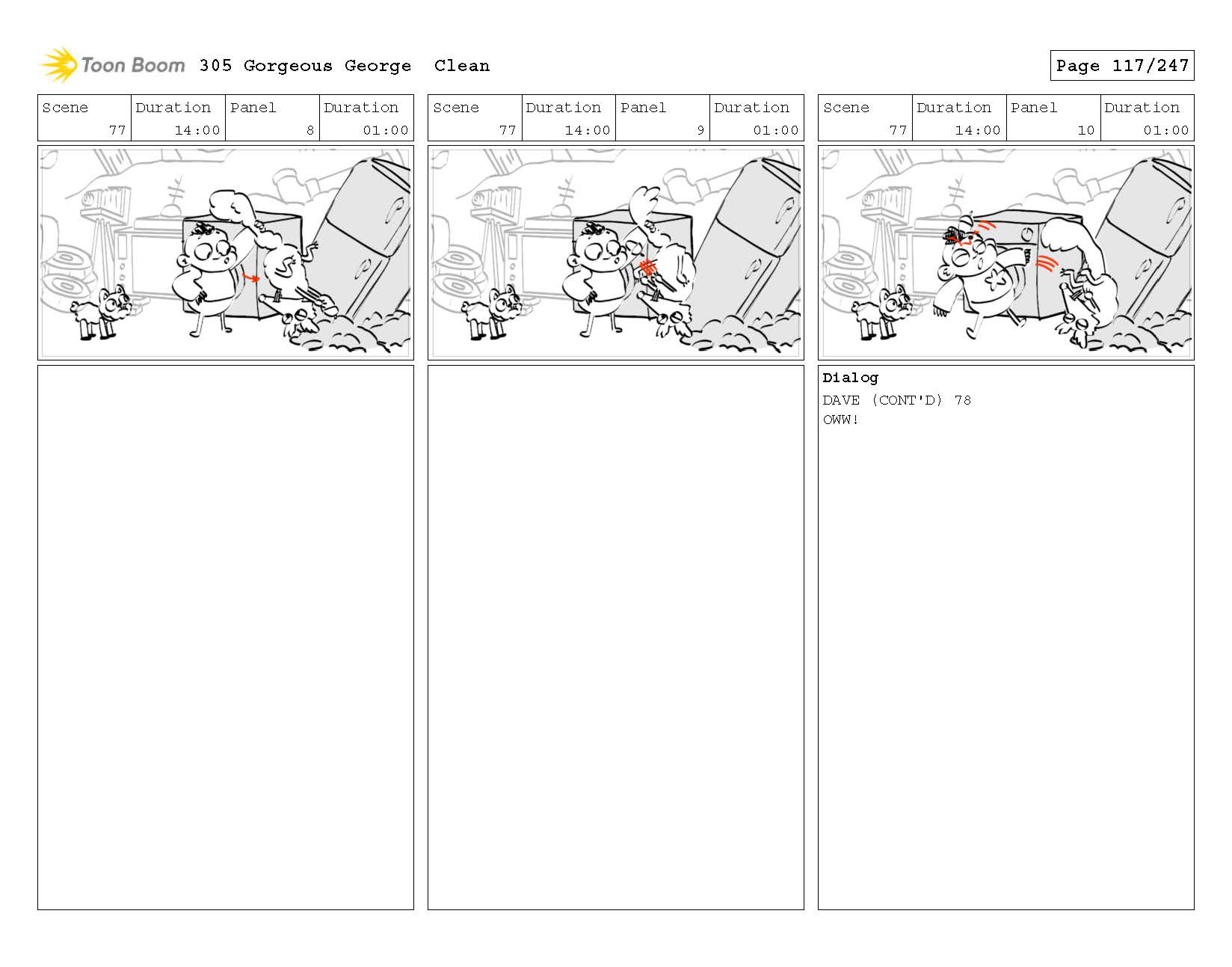 Toon Boom 305 Gorgeous George Clean

Page 117/247

| Scene | Duration | Panel | Duration |
|---|---|---|---|
| 77 | 14:00 | 8 | 01:00 |

| Scene | Duration | Panel | Duration |
|---|---|---|---|
| 77 | 14:00 | 9 | 01:00 |

| Scene | Duration | Panel | Duration |
|---|---|---|---|
| 77 | 14:00 | 10 | 01:00 |

Dialog
DAVE (CONT'D) 78
OWW!