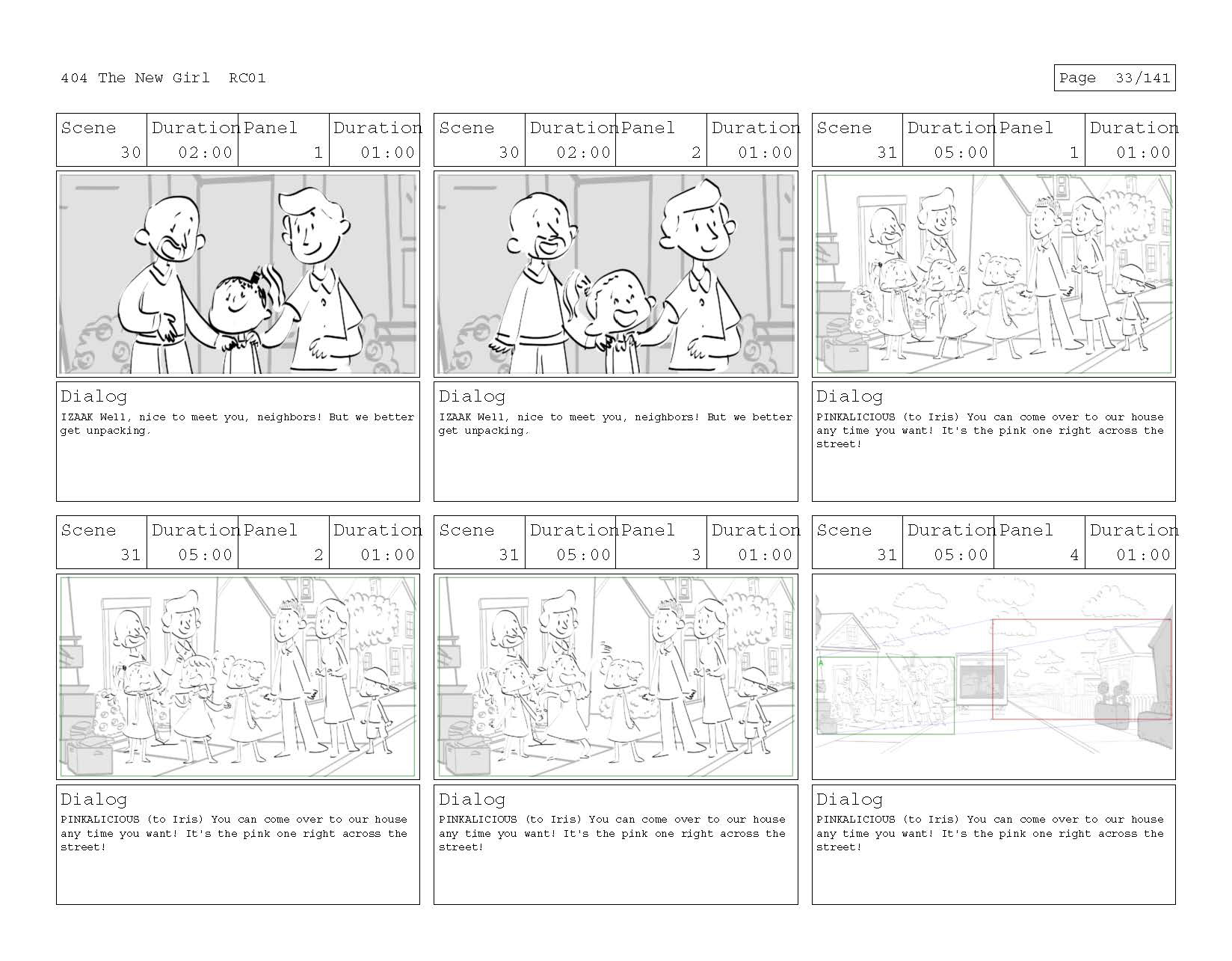 404 The New Girl RC01

Page 33/141

| Scene | Duration | Panel | Duration |
|---|---|---|---|
| 30 | 02:00 | 1 | 01:00 |

Dialog
IZAAK Well, nice to meet you, neighbors! But we better get unpacking.

| Scene | Duration | Panel | Duration |
|---|---|---|---|
| 30 | 02:00 | 2 | 01:00 |

Dialog
IZAAK Well, nice to meet you, neighbors! But we better get unpacking.

| Scene | Duration | Panel | Duration |
|---|---|---|---|
| 31 | 05:00 | 1 | 01:00 |

Dialog
PINKALICIOUS (to Iris) You can come over to our house any time you want! It's the pink one right across the street!

| Scene | Duration | Panel | Duration |
|---|---|---|---|
| 31 | 05:00 | 2 | 01:00 |

Dialog
PINKALICIOUS (to Iris) You can come over to our house any time you want! It's the pink one right across the street!

| Scene | Duration | Panel | Duration |
|---|---|---|---|
| 31 | 05:00 | 3 | 01:00 |

Dialog
PINKALICIOUS (to Iris) You can come over to our house any time you want! It's the pink one right across the street!

| Scene | Duration | Panel | Duration |
|---|---|---|---|
| 31 | 05:00 | 4 | 01:00 |

A

Dialog
PINKALICIOUS (to Iris) You can come over to our house any time you want! It's the pink one right across the street!