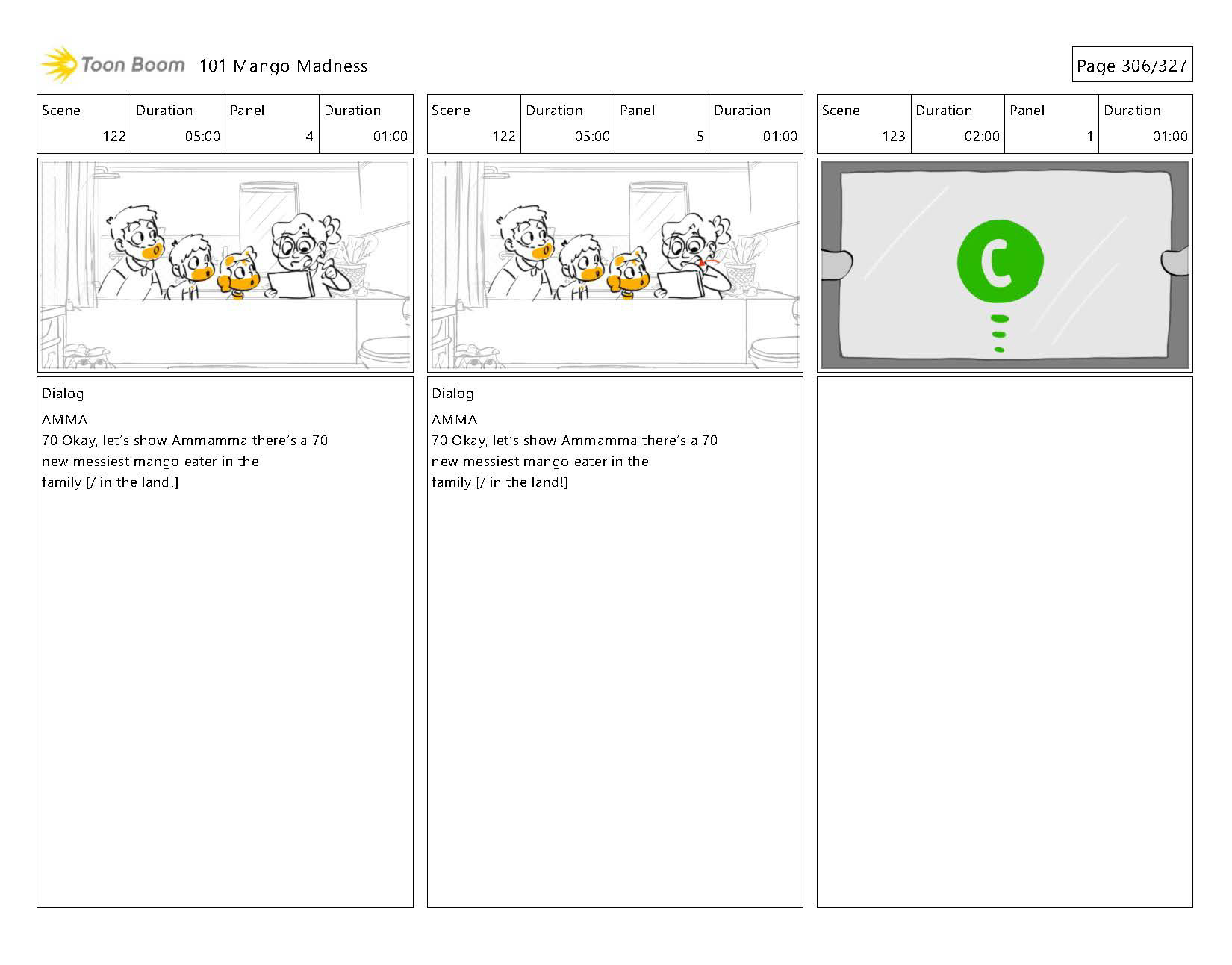 Toon Boom 101 Mango Madness

Page 306/327

| Scene | Duration | Panel | Duration |
|---|---|---|---|
| 122 | 05:00 | 4 | 01:00 |

Dialog
AMMA
70 Okay, let's show Ammamma there's a 70 new messiest mango eater in the family [/ in the land!]

| Scene | Duration | Panel | Duration |
|---|---|---|---|
| 122 | 05:00 | 5 | 01:00 |

Dialog
AMMA
70 Okay, let's show Ammamma there's a 70 new messiest mango eater in the family [/ in the land!]

| Scene | Duration | Panel | Duration |
|---|---|---|---|
| 123 | 02:00 | 1 | 01:00 |