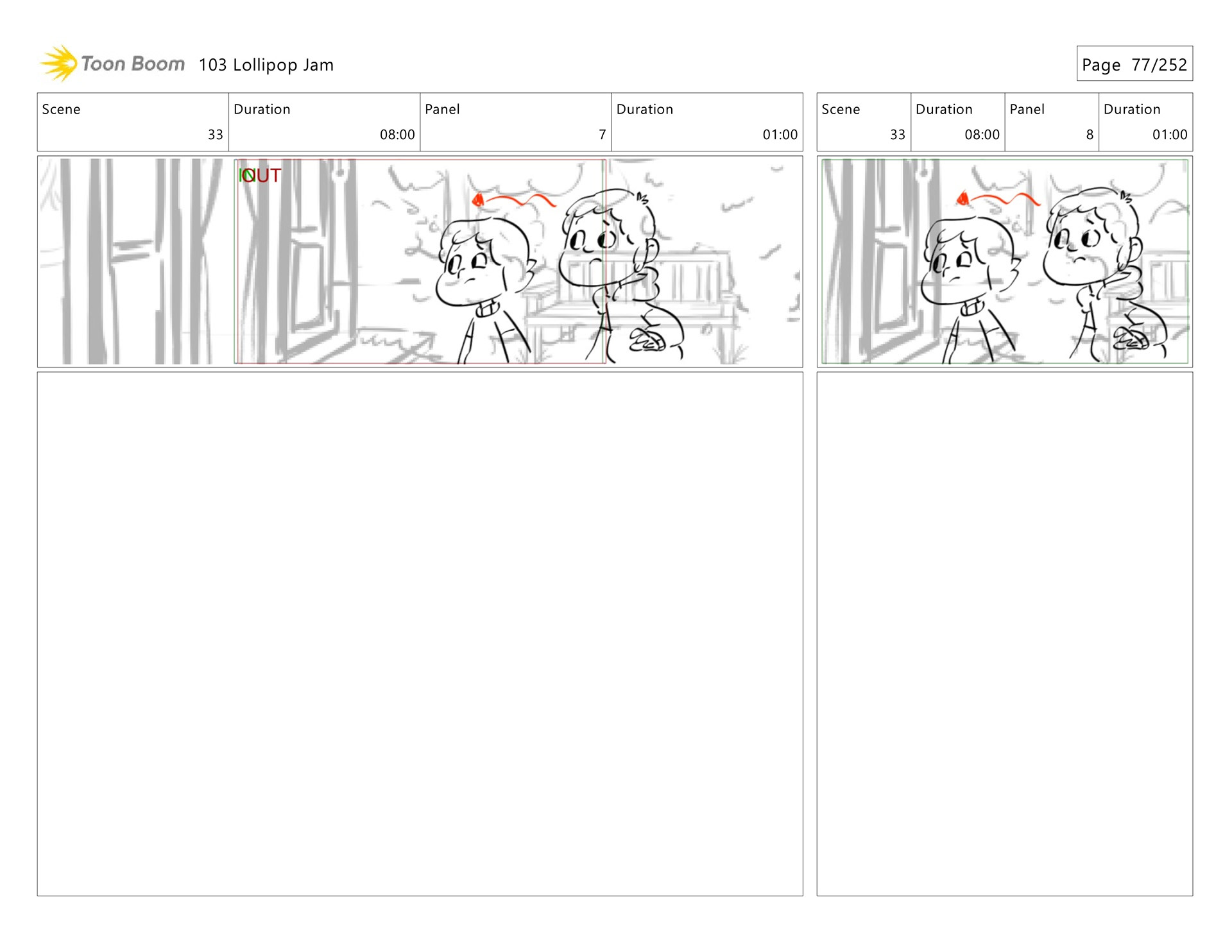 Toon Boom 103 Lollipop Jam

Page 77/252

| Scene | Duration | Panel | Duration |
|---|---|---|---|
| 33 | 08:00 | 7 | 01:00 |

IN OUT

| Scene | Duration | Panel | Duration |
|---|---|---|---|
| 33 | 08:00 | 8 | 01:00 |