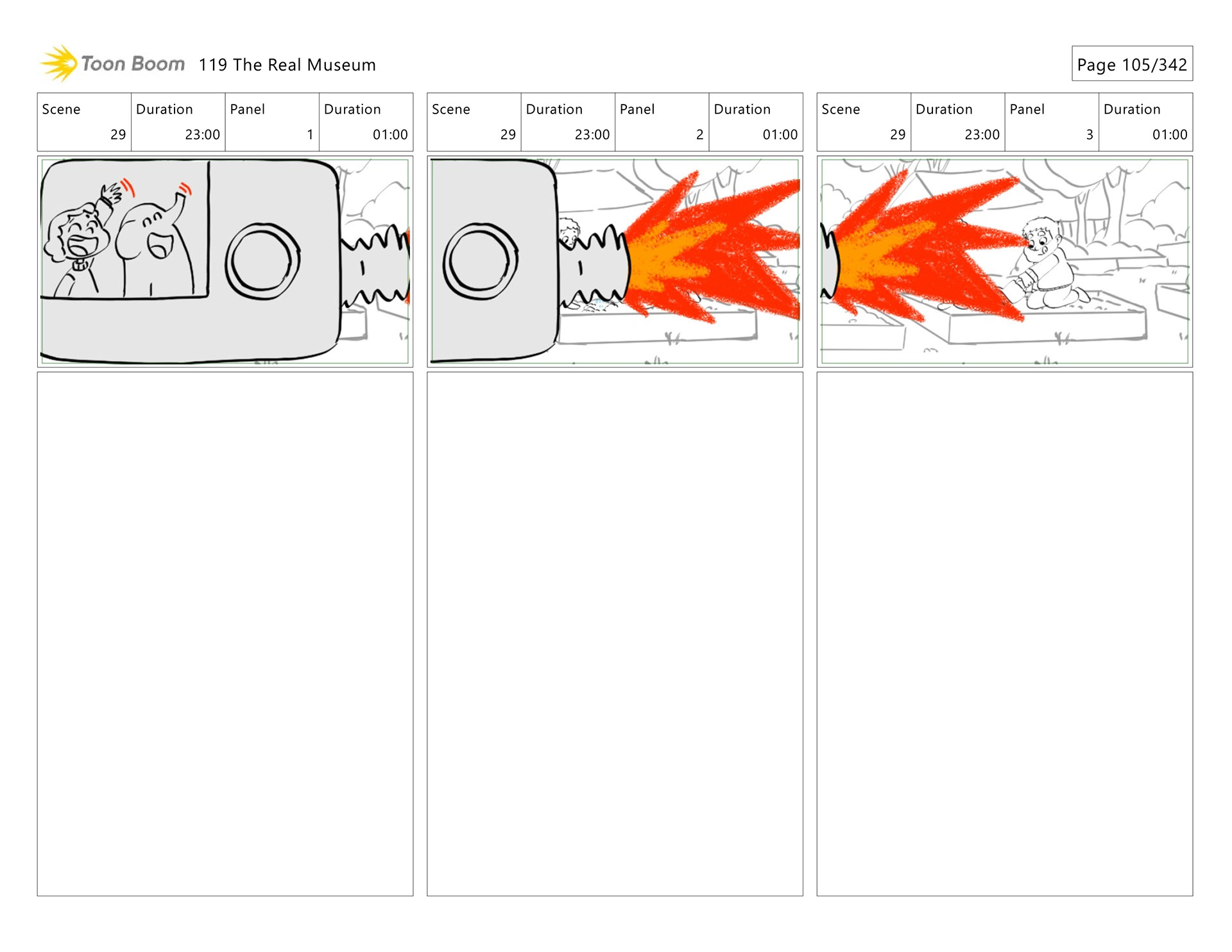 Toon Boom 119 The Real Museum

Page 105/342

| Scene | Duration | Panel | Duration |
|---|---|---|---|
| 29 | 23:00 | 1 | 01:00 |

| Scene | Duration | Panel | Duration |
|---|---|---|---|
| 29 | 23:00 | 2 | 01:00 |

| Scene | Duration | Panel | Duration |
|---|---|---|---|
| 29 | 23:00 | 3 | 01:00 |