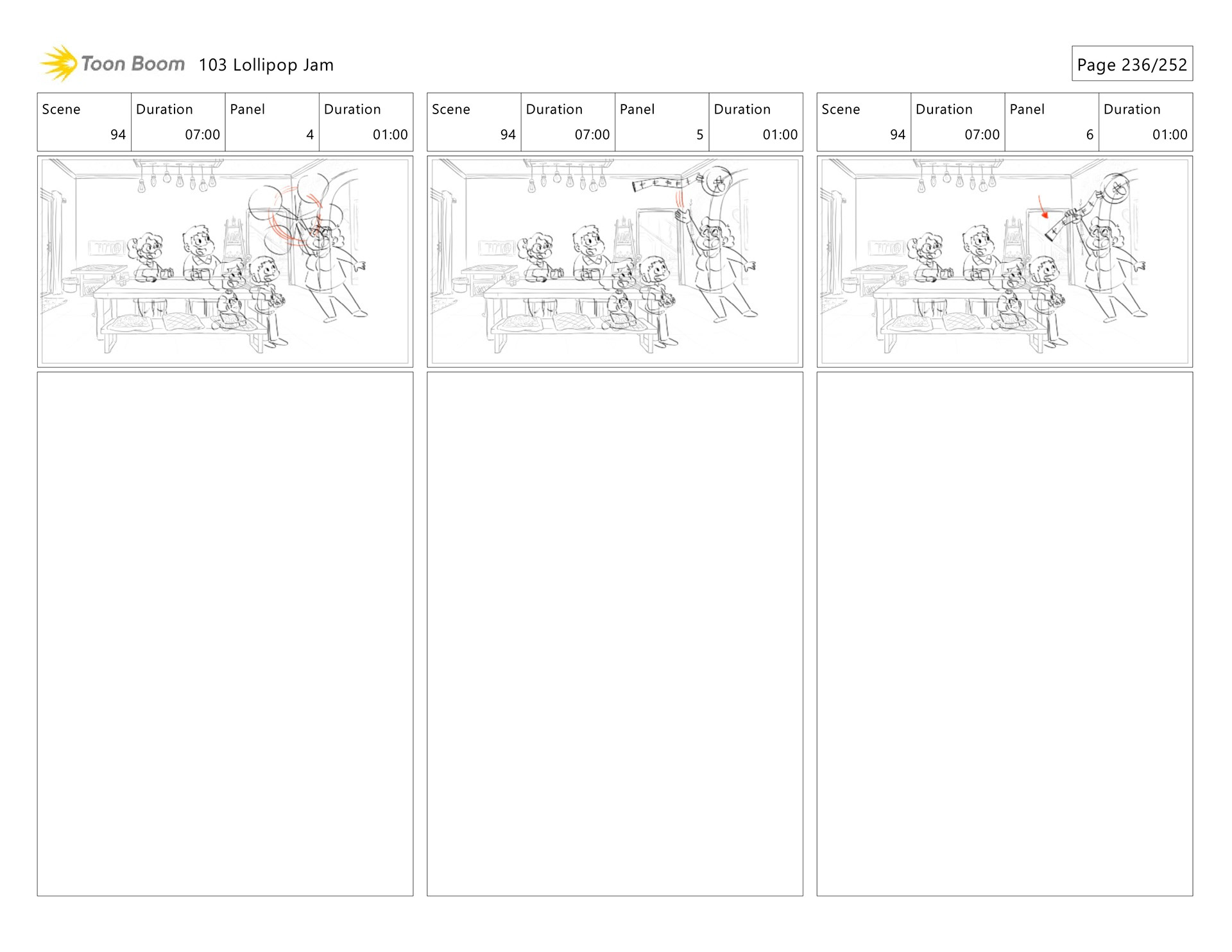 Toon Boom 103 Lollipop Jam

Page 236/252

| Scene | Duration | Panel | Duration |
|---|---|---|---|
| 94 | 07:00 | 4 | 01:00 |

| Scene | Duration | Panel | Duration |
|---|---|---|---|
| 94 | 07:00 | 5 | 01:00 |

| Scene | Duration | Panel | Duration |
|---|---|---|---|
| 94 | 07:00 | 6 | 01:00 |