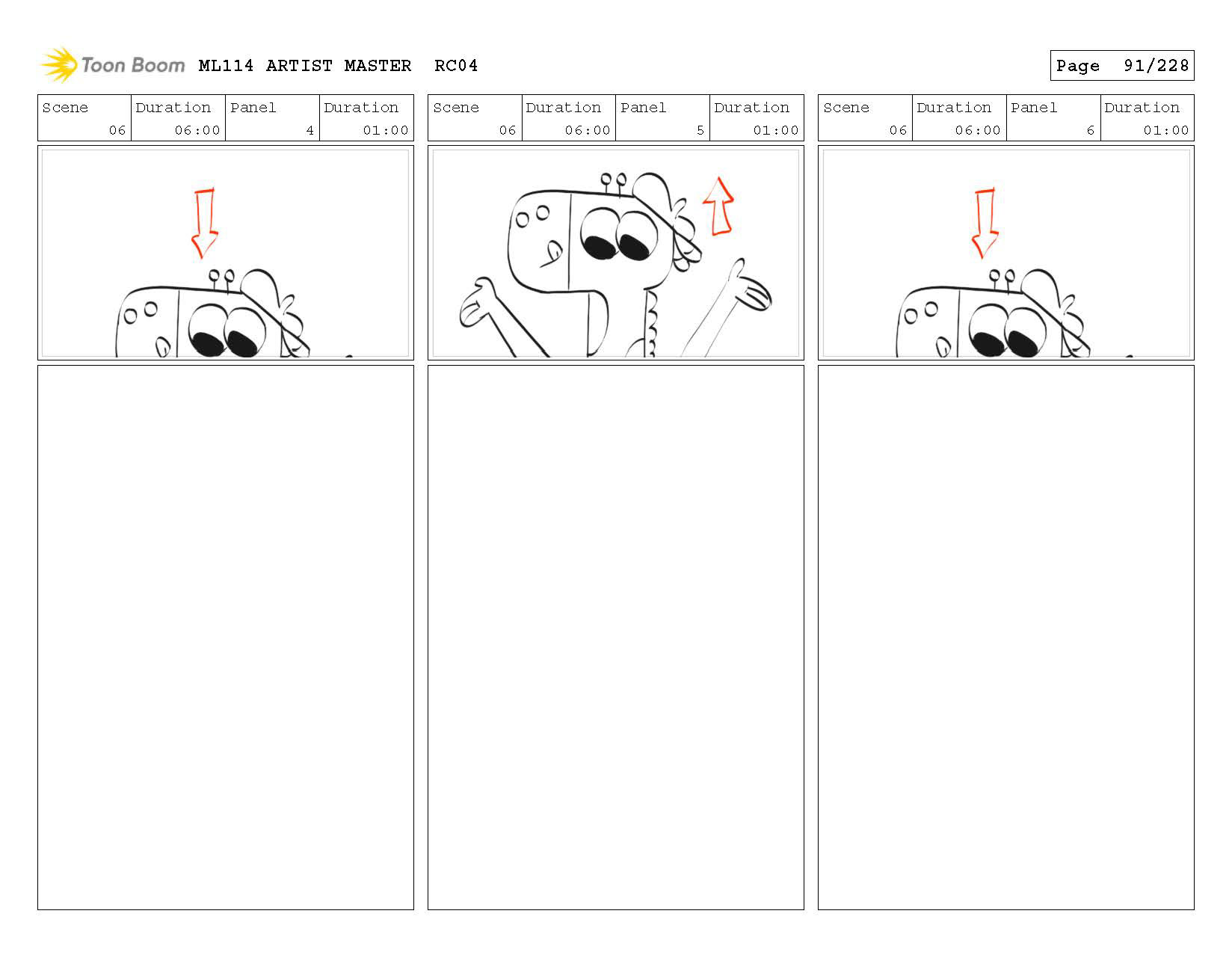 Toon Boom ML114 ARTIST MASTER RC04

Page 91/228

| Scene | Duration | Panel | Duration |
|---|---|---|---|
| 06 | 06:00 | 4 | 01:00 |

| Scene | Duration | Panel | Duration |
|---|---|---|---|
| 06 | 06:00 | 5 | 01:00 |

| Scene | Duration | Panel | Duration |
|---|---|---|---|
| 06 | 06:00 | 6 | 01:00 |