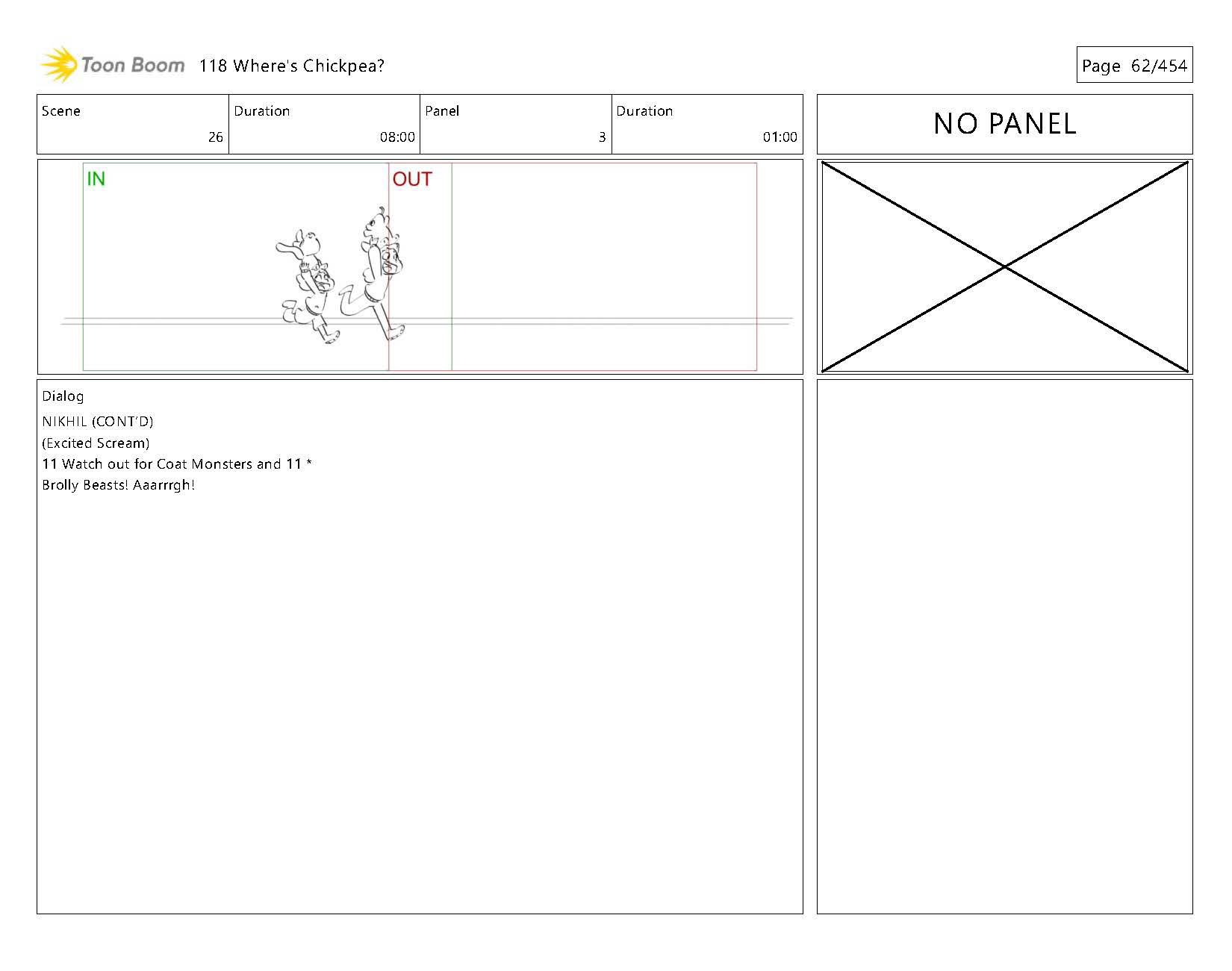 Toon Boom 118 Where's Chickpea?

Page 62/454

| Scene | Duration | Panel | Duration |
|---|---|---|---|
| 26 | 08:00 | 3 | 01:00 |

NO PANEL

IN

OUT

Dialog

NIKHIL (CONT'D)
(Excited Scream)
11 Watch out for Coat Monsters and 11 *
Brolly Beasts! Aaarrrgh!