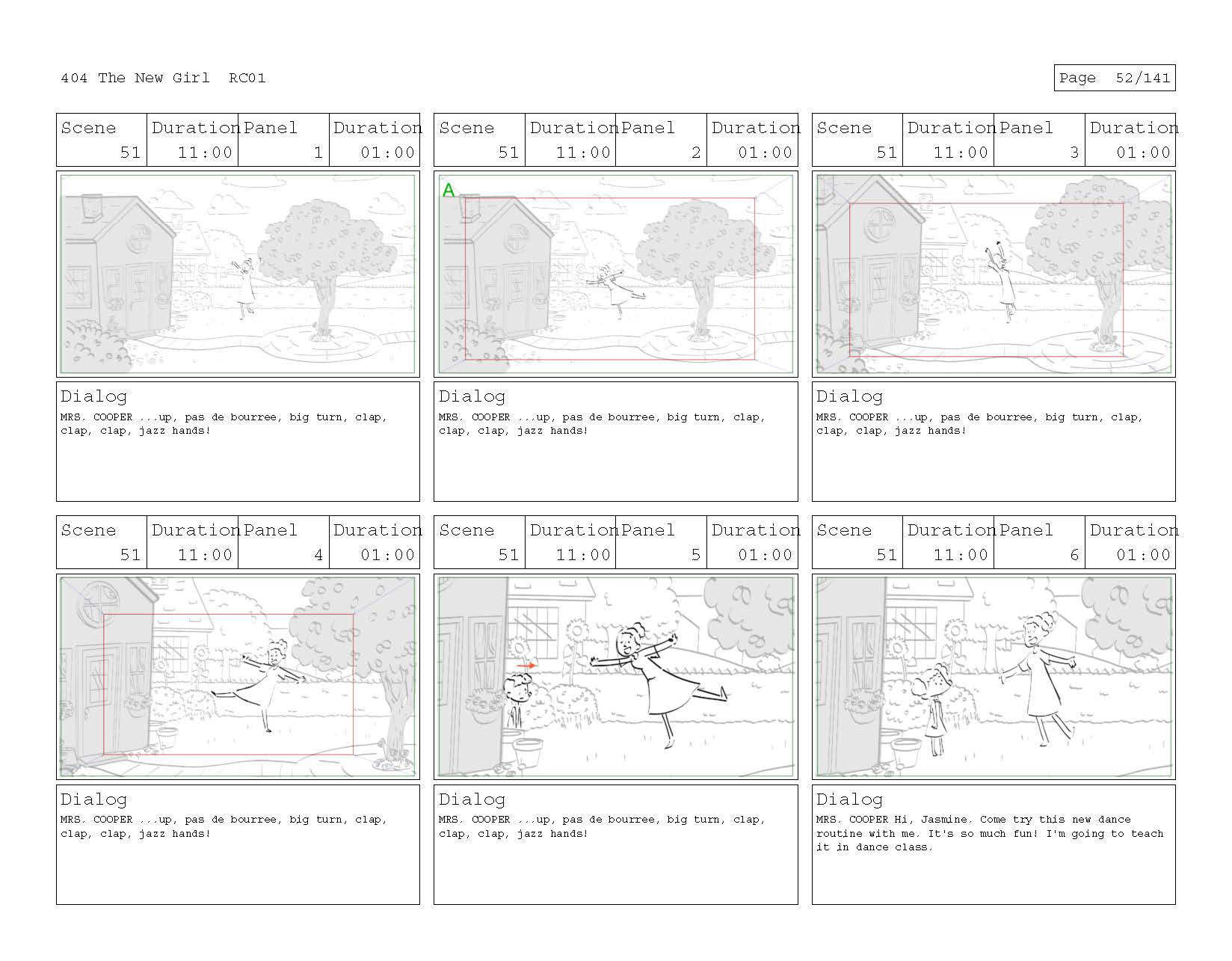 404 The New Girl RC01

Page 52/141

| Scene | Duration | Panel | Duration |
|---|---|---|---|
| 51 | 11:00 | 1 | 01:00 |

Dialog
MRS. COOPER ...up, pas de bourree, big turn, clap, clap, clap, jazz hands!

| Scene | Duration | Panel | Duration |
|---|---|---|---|
| 51 | 11:00 | 2 | 01:00 |

A

Dialog
MRS. COOPER ...up, pas de bourree, big turn, clap, clap, clap, jazz hands!

| Scene | Duration | Panel | Duration |
|---|---|---|---|
| 51 | 11:00 | 3 | 01:00 |

Dialog
MRS. COOPER ...up, pas de bourree, big turn, clap, clap, clap, jazz hands!

| Scene | Duration | Panel | Duration |
|---|---|---|---|
| 51 | 11:00 | 4 | 01:00 |

Dialog
MRS. COOPER ...up, pas de bourree, big turn, clap, clap, clap, jazz hands!

| Scene | Duration | Panel | Duration |
|---|---|---|---|
| 51 | 11:00 | 5 | 01:00 |

Dialog
MRS. COOPER ...up, pas de bourree, big turn, clap, clap, clap, jazz hands!

| Scene | Duration | Panel | Duration |
|---|---|---|---|
| 51 | 11:00 | 6 | 01:00 |

Dialog
MRS. COOPER Hi, Jasmine. Come try this new dance routine with me. It's so much fun! I'm going to teach it in dance class.