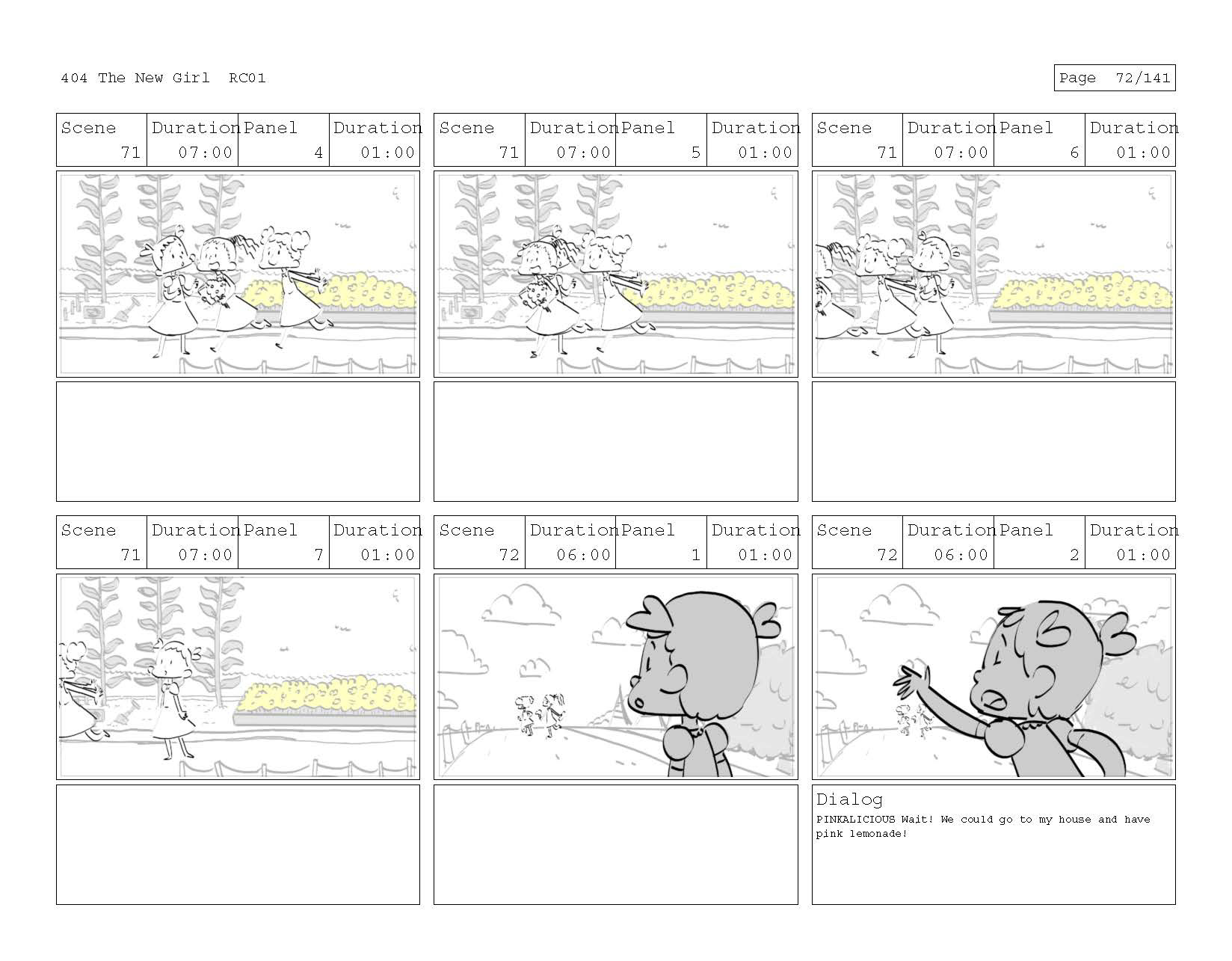 404 The New Girl RC01

Page 72/141

| Scene | Duration | Panel | Duration |
|---|---|---|---|
| 71 | 07:00 | 4 | 01:00 |

| Scene | Duration | Panel | Duration |
|---|---|---|---|
| 71 | 07:00 | 5 | 01:00 |

| Scene | Duration | Panel | Duration |
|---|---|---|---|
| 71 | 07:00 | 6 | 01:00 |

| Scene | Duration | Panel | Duration |
|---|---|---|---|
| 71 | 07:00 | 7 | 01:00 |

| Scene | Duration | Panel | Duration |
|---|---|---|---|
| 72 | 06:00 | 1 | 01:00 |

| Scene | Duration | Panel | Duration |
|---|---|---|---|
| 72 | 06:00 | 2 | 01:00 |

Dialog
PINKALICIOUS Wait! We could go to my house and have pink lemonade!