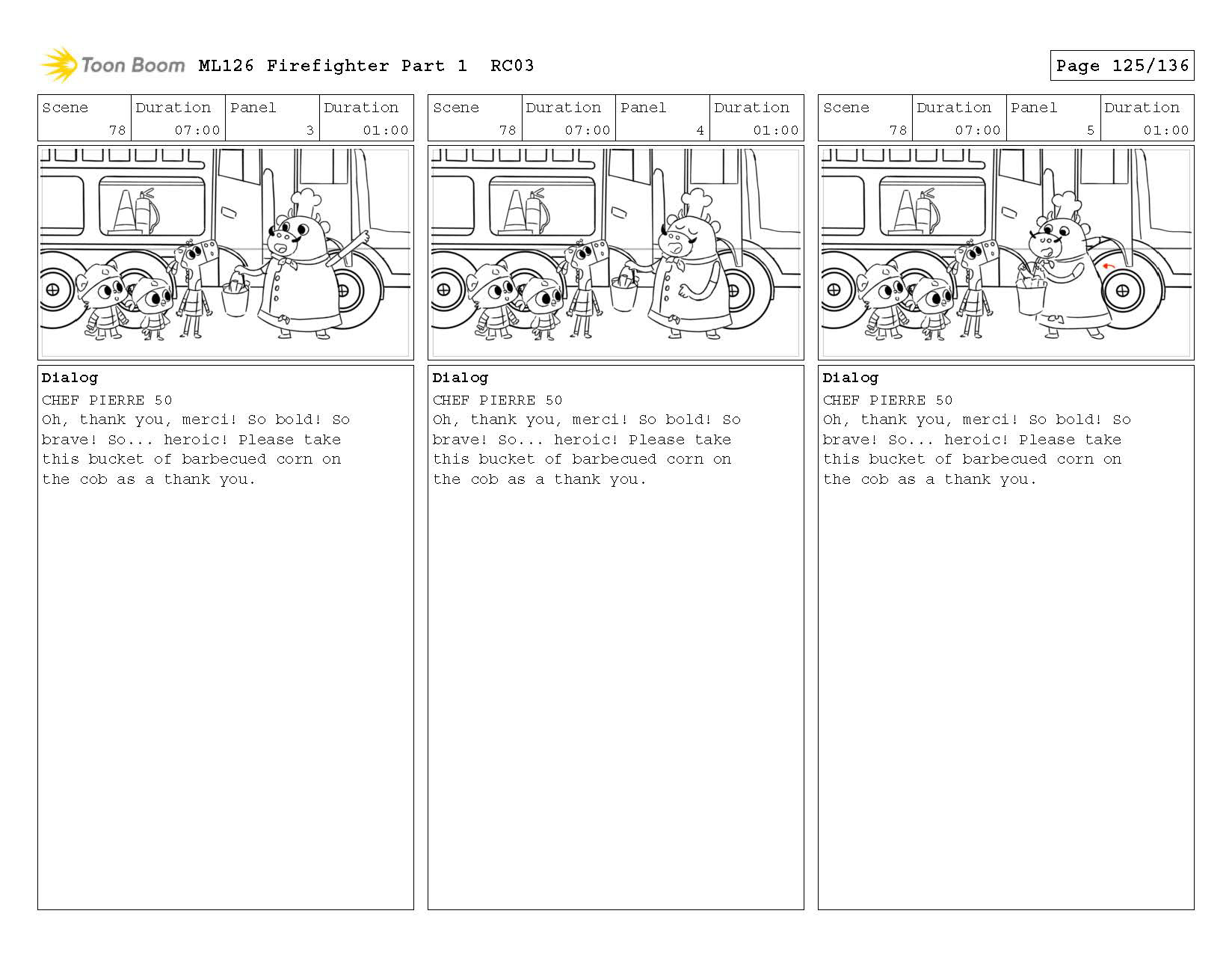 Toon Boom ML126 Firefighter Part 1 RC03

Page 125/136

| Scene | Duration | Panel | Duration |
|---|---|---|---|
| 78 | 07:00 | 3 | 01:00 |

Dialog
CHEF PIERRE 50
Oh, thank you, merci! So bold! So brave! So... heroic! Please take this bucket of barbecued corn on the cob as a thank you.

| Scene | Duration | Panel | Duration |
|---|---|---|---|
| 78 | 07:00 | 4 | 01:00 |

Dialog
CHEF PIERRE 50
Oh, thank you, merci! So bold! So brave! So... heroic! Please take this bucket of barbecued corn on the cob as a thank you.

| Scene | Duration | Panel | Duration |
|---|---|---|---|
| 78 | 07:00 | 5 | 01:00 |

Dialog
CHEF PIERRE 50
Oh, thank you, merci! So bold! So brave! So... heroic! Please take this bucket of barbecued corn on the cob as a thank you.