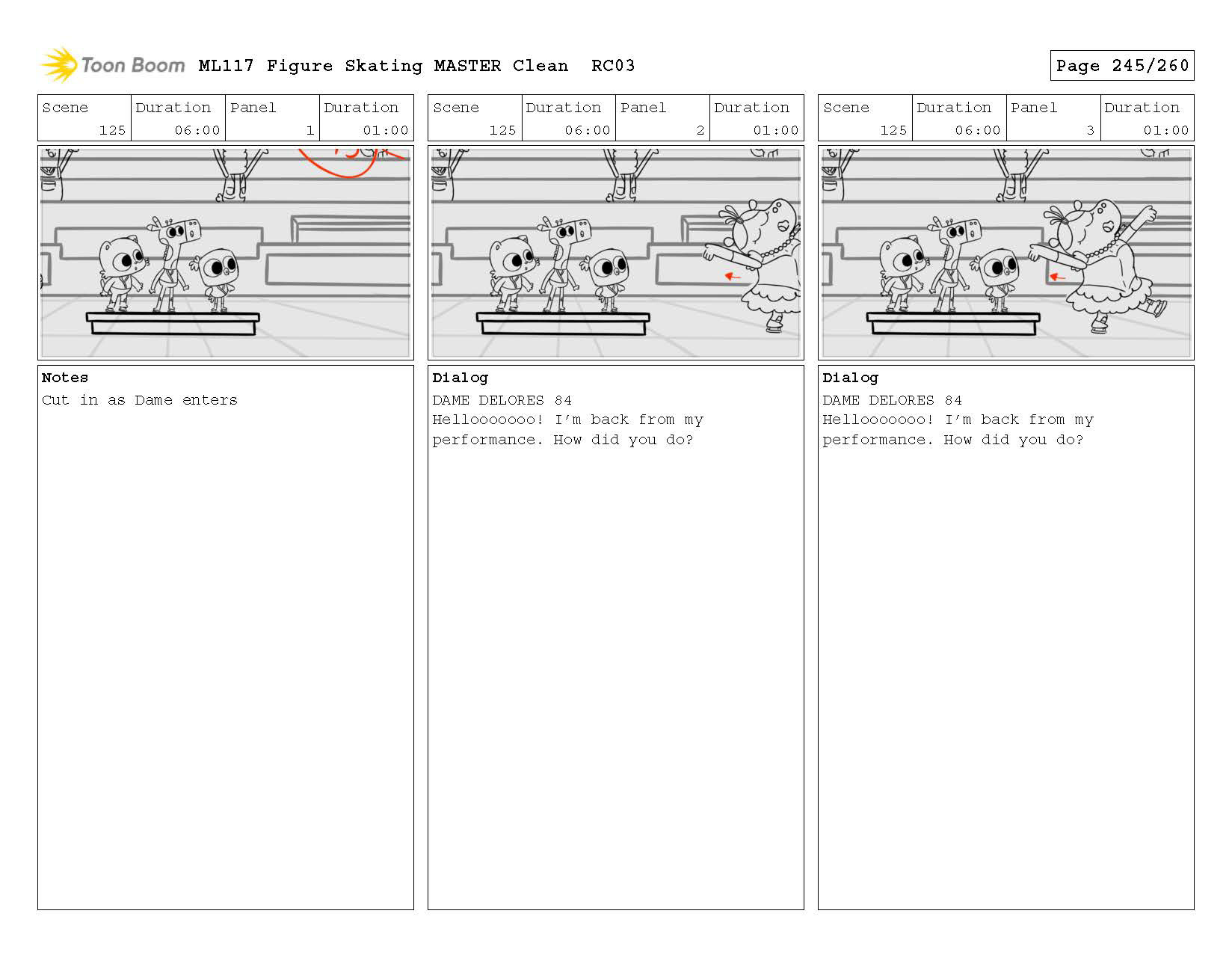 Toon Boom ML117 Figure Skating MASTER Clean RC03

Page 245/260

| Scene | Duration | Panel | Duration |
|---|---|---|---|
| 125 | 06:00 | 1 | 01:00 |

Notes
Cut in as Dame enters

| Scene | Duration | Panel | Duration |
|---|---|---|---|
| 125 | 06:00 | 2 | 01:00 |

Dialog
DAME DELORES 84
Helloooooooo! I'm back from my performance. How did you do?

| Scene | Duration | Panel | Duration |
|---|---|---|---|
| 125 | 06:00 | 3 | 01:00 |

Dialog
DAME DELORES 84
Helloooooooo! I'm back from my performance. How did you do?