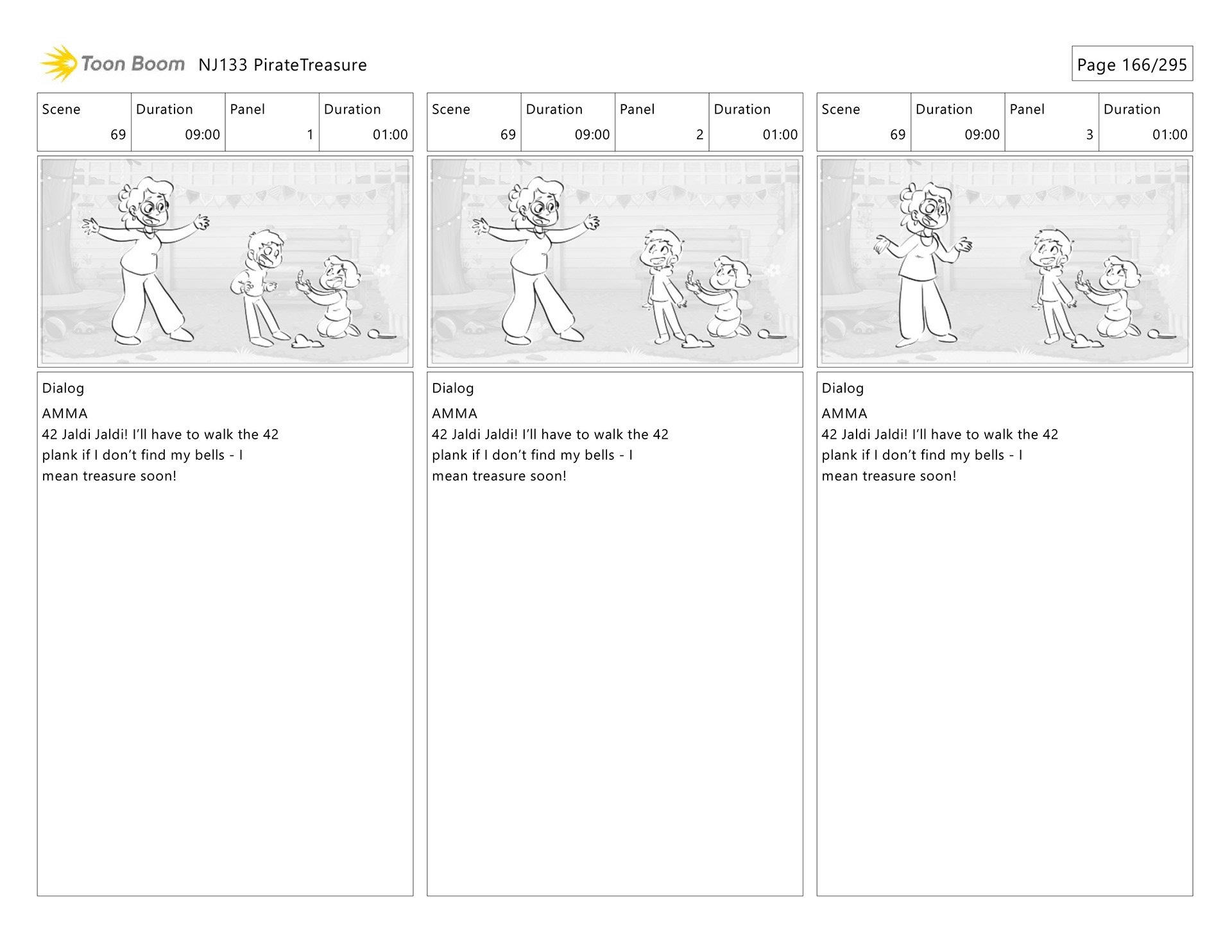 Toon Boom NJ133 PirateTreasure

Page 166/295

| Scene | Duration | Panel | Duration |
|---|---|---|---|
| 69 | 09:00 | 1 | 01:00 |

Dialog
AMMA
42 Jaldi Jaldi! I'll have to walk the 42 plank if I don't find my bells - I mean treasure soon!

| Scene | Duration | Panel | Duration |
|---|---|---|---|
| 69 | 09:00 | 2 | 01:00 |

Dialog
AMMA
42 Jaldi Jaldi! I'll have to walk the 42 plank if I don't find my bells - I mean treasure soon!

| Scene | Duration | Panel | Duration |
|---|---|---|---|
| 69 | 09:00 | 3 | 01:00 |

Dialog
AMMA
42 Jaldi Jaldi! I'll have to walk the 42 plank if I don't find my bells - I mean treasure soon!