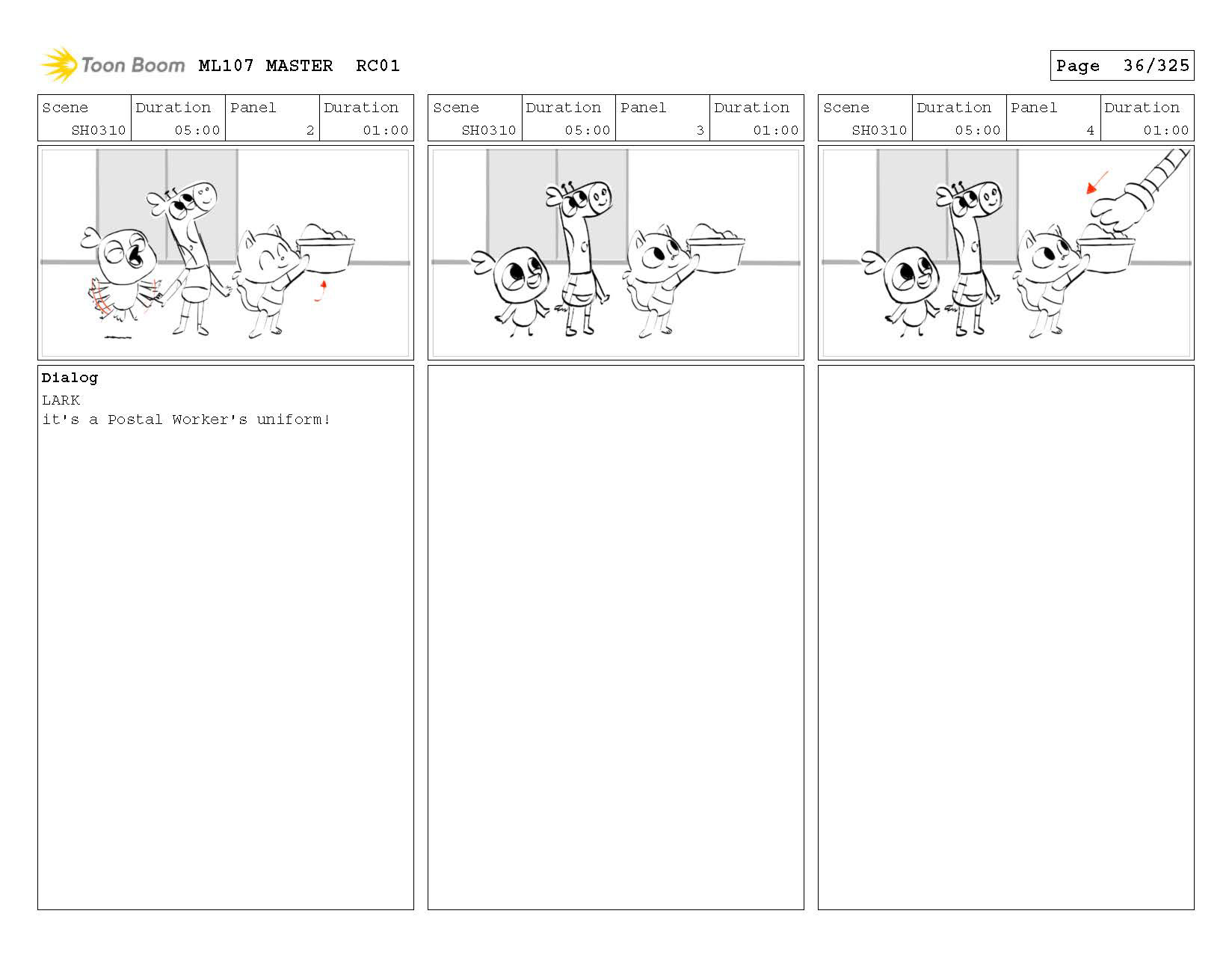 Toon Boom ML107 MASTER RC01

Page 36/325

| Scene | Duration | Panel | Duration |
|---|---|---|---|
| SH0310 | 05:00 | 2 | 01:00 |

Dialog
LARK
it's a Postal Worker's uniform!

| Scene | Duration | Panel | Duration |
|---|---|---|---|
| SH0310 | 05:00 | 3 | 01:00 |

| Scene | Duration | Panel | Duration |
|---|---|---|---|
| SH0310 | 05:00 | 4 | 01:00 |