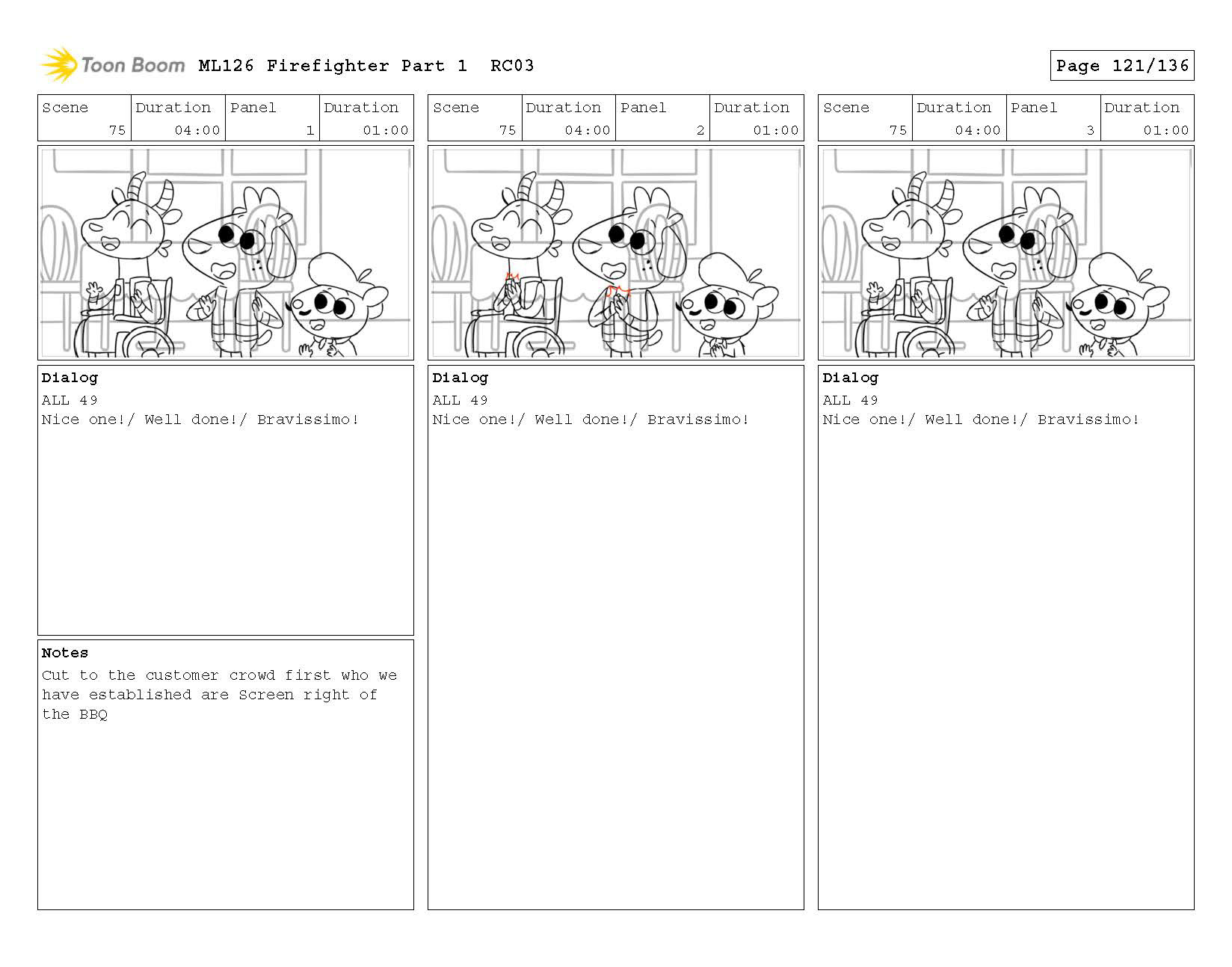 Toon Boom ML126 Firefighter Part 1 RC03

Page 121/136

| Scene | Duration | Panel | Duration |
|---|---|---|---|
| 75 | 04:00 | 1 | 01:00 |

Dialog
ALL 49
Nice one!/ Well done!/ Bravissimo!

Notes
Cut to the customer crowd first who we have established are Screen right of the BBQ

| Scene | Duration | Panel | Duration |
|---|---|---|---|
| 75 | 04:00 | 2 | 01:00 |

Dialog
ALL 49
Nice one!/ Well done!/ Bravissimo!

| Scene | Duration | Panel | Duration |
|---|---|---|---|
| 75 | 04:00 | 3 | 01:00 |

Dialog
ALL 49
Nice one!/ Well done!/ Bravissimo!