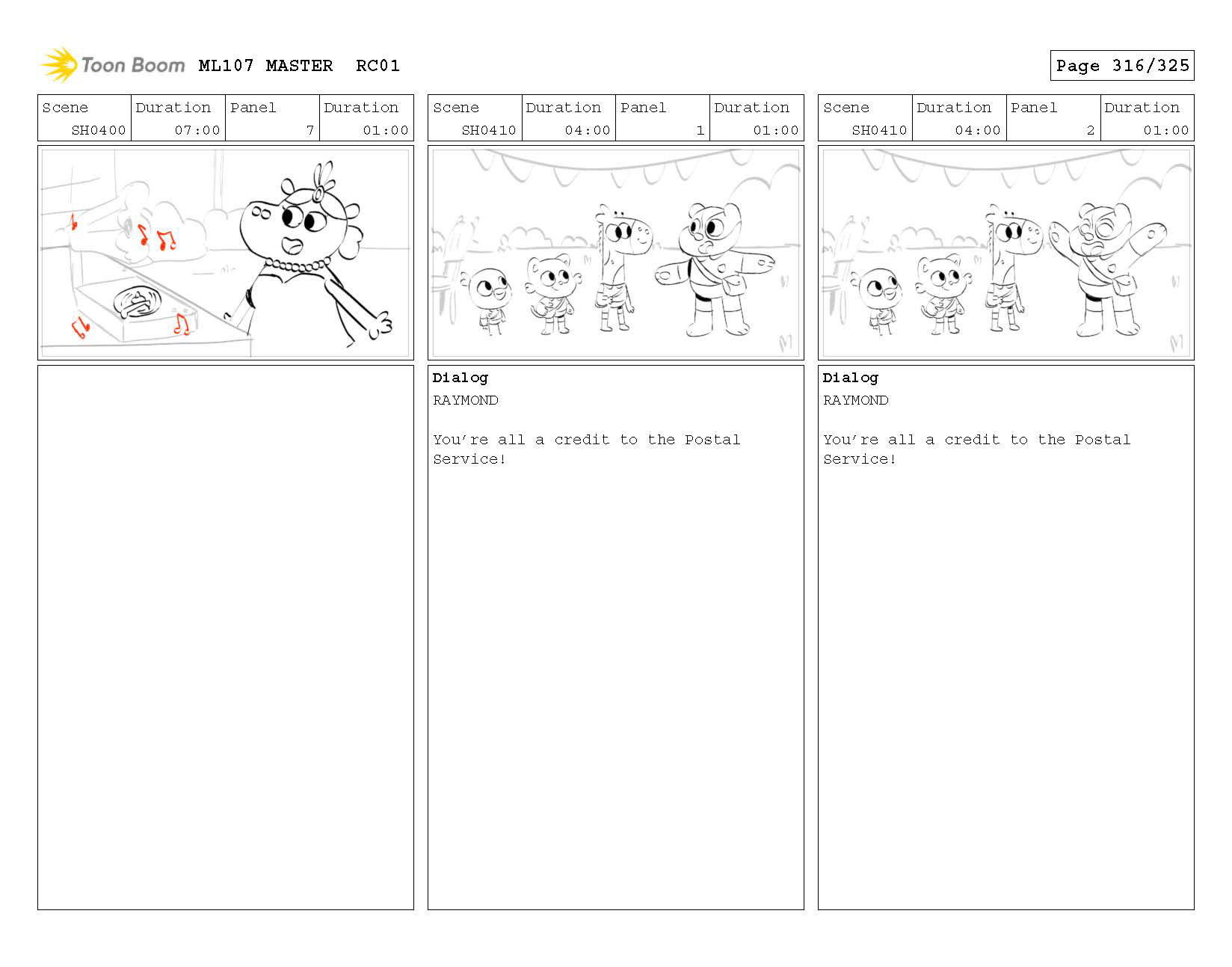 Toon Boom ML107 MASTER RC01

Page 316/325

| Scene | Duration | Panel | Duration |
|---|---|---|---|
| SH0400 | 07:00 | 7 | 01:00 |

| Scene | Duration | Panel | Duration |
|---|---|---|---|
| SH0410 | 04:00 | 1 | 01:00 |

Dialog
RAYMOND

You're all a credit to the Postal Service!

| Scene | Duration | Panel | Duration |
|---|---|---|---|
| SH0410 | 04:00 | 2 | 01:00 |

Dialog
RAYMOND

You're all a credit to the Postal Service!