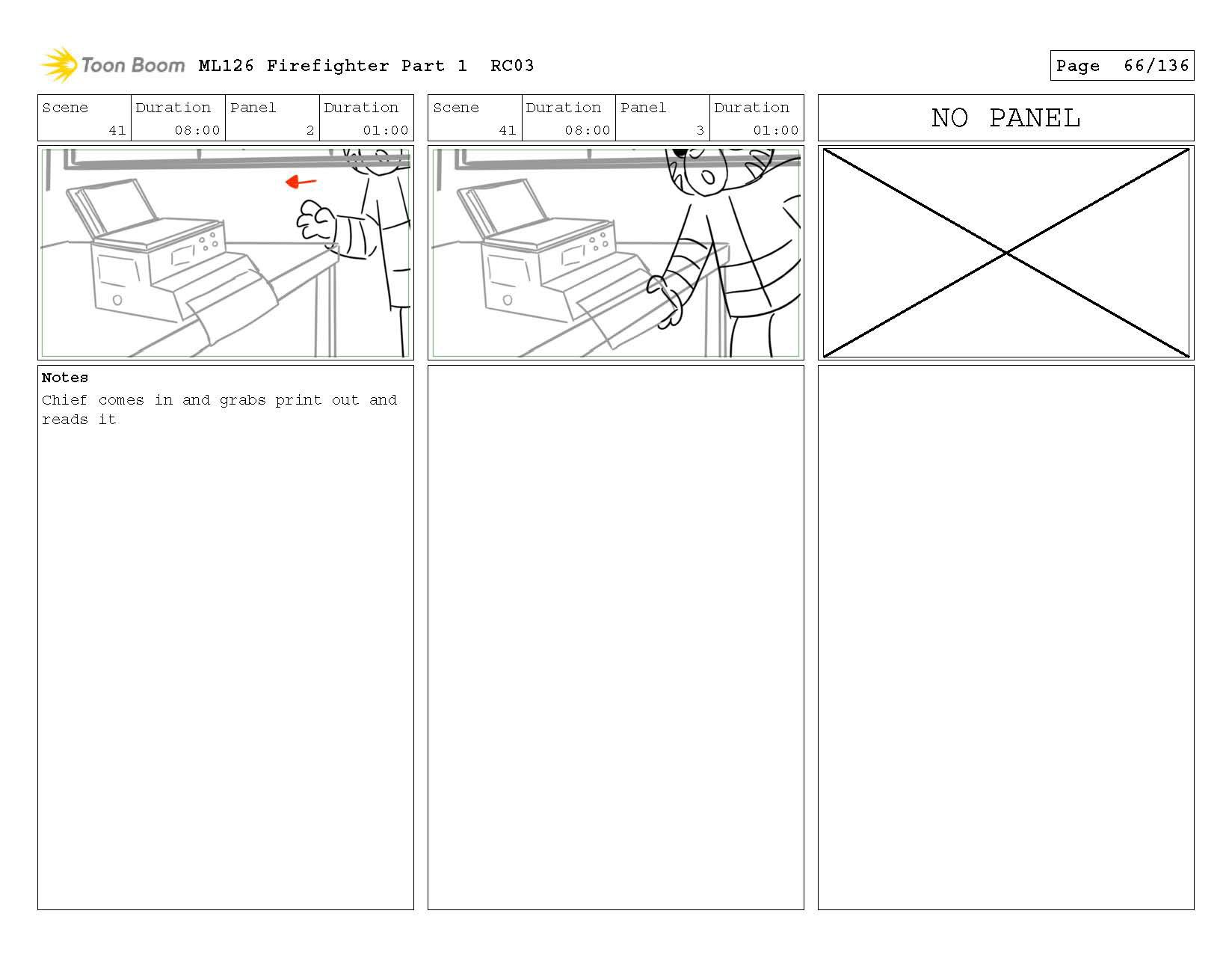 Toon Boom ML126 Firefighter Part 1 RC03

Page 66/136

| Scene | Duration | Panel | Duration |
|---|---|---|---|
| 41 | 08:00 | 2 | 01:00 |

Notes
Chief comes in and grabs print out and reads it

| Scene | Duration | Panel | Duration |
|---|---|---|---|
| 41 | 08:00 | 3 | 01:00 |

NO PANEL