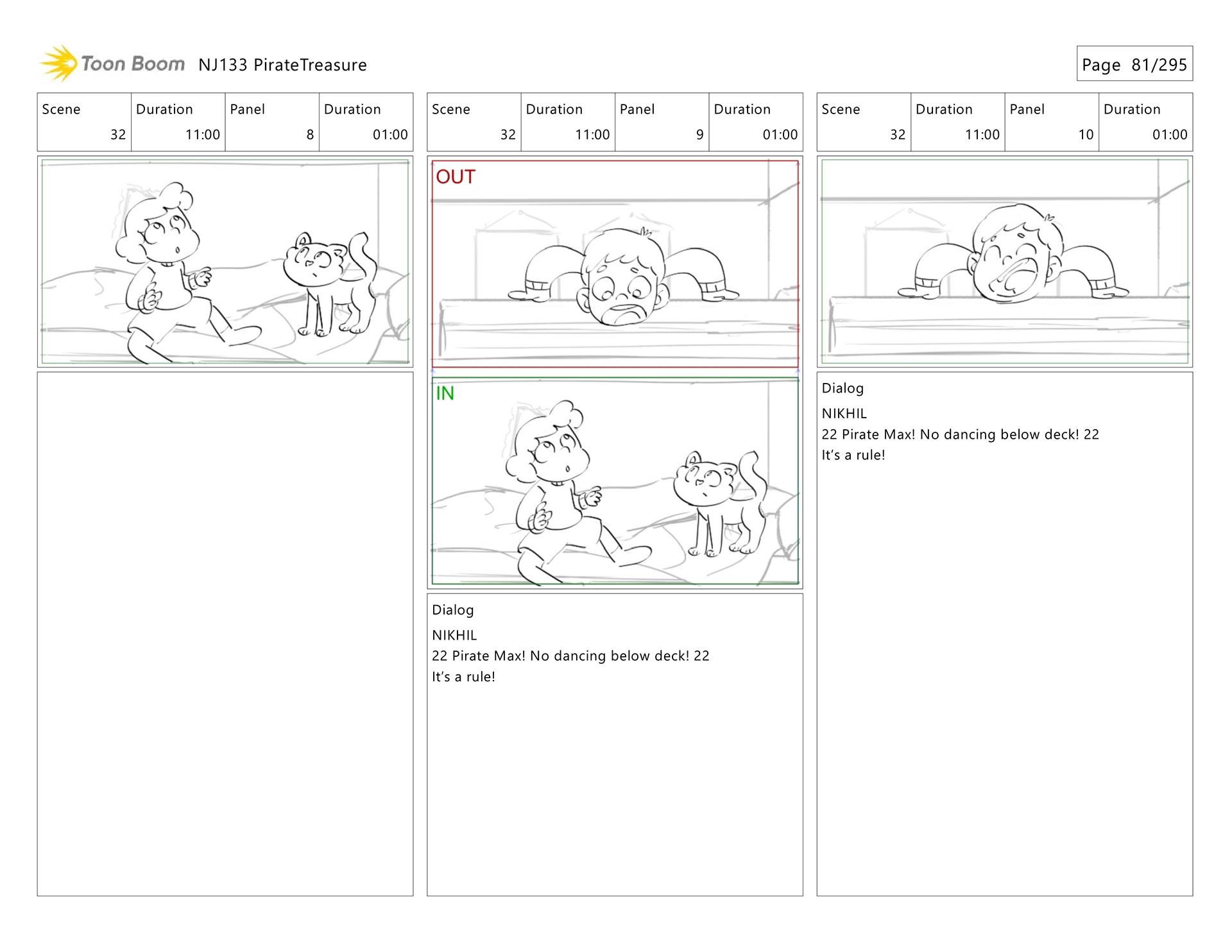 Toon Boom NJ133 PirateTreasure

Page 81/295

| Scene | Duration | Panel | Duration |
|---|---|---|---|
| 32 | 11:00 | 8 | 01:00 |

| Scene | Duration | Panel | Duration |
|---|---|---|---|
| 32 | 11:00 | 9 | 01:00 |

OUT

IN

Dialog

NIKHIL

22 Pirate Max! No dancing below deck! 22

It's a rule!

| Scene | Duration | Panel | Duration |
|---|---|---|---|
| 32 | 11:00 | 10 | 01:00 |

Dialog

NIKHIL

22 Pirate Max! No dancing below deck! 22

It's a rule!