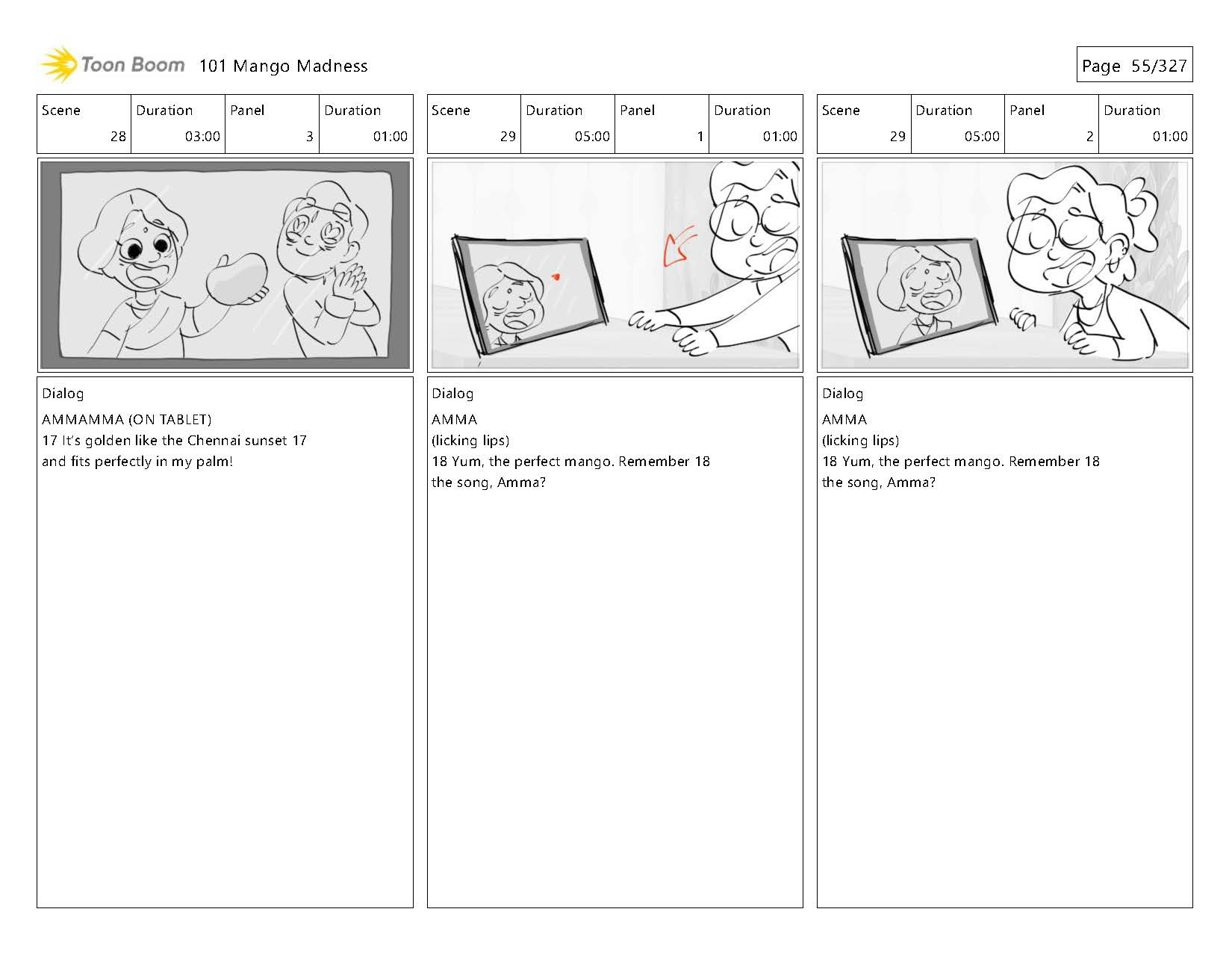 Toon Boom 101 Mango Madness

Page 55/327

| Scene | Duration | Panel | Duration |
|---|---|---|---|
| 28 | 03:00 | 3 | 01:00 |

Dialog
AMMAMMA (ON TABLET)
17 It's golden like the Chennai sunset 17
and fits perfectly in my palm!

| Scene | Duration | Panel | Duration |
|---|---|---|---|
| 29 | 05:00 | 1 | 01:00 |

Dialog
AMMA
(licking lips)
18 Yum, the perfect mango. Remember 18
the song, Amma?

| Scene | Duration | Panel | Duration |
|---|---|---|---|
| 29 | 05:00 | 2 | 01:00 |

Dialog
AMMA
(licking lips)
18 Yum, the perfect mango. Remember 18
the song, Amma?