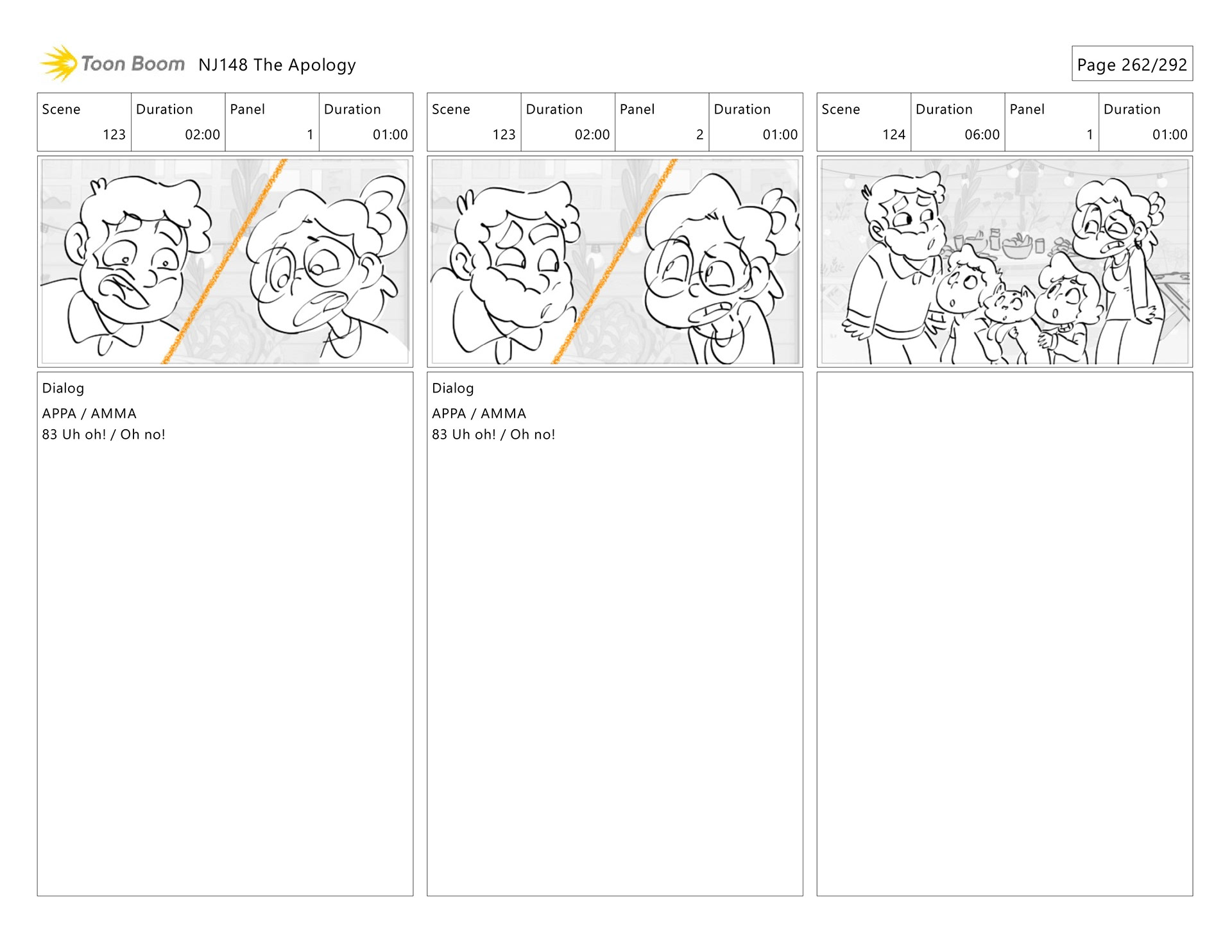 Toon Boom NJ148 The Apology

Page 262/292

| Scene | Duration | Panel | Duration |
|---|---|---|---|
| 123 | 02:00 | 1 | 01:00 |

Dialog

APPA / AMMA

83 Uh oh! / Oh no!

| Scene | Duration | Panel | Duration |
|---|---|---|---|
| 123 | 02:00 | 2 | 01:00 |

Dialog

APPA / AMMA

83 Uh oh! / Oh no!

| Scene | Duration | Panel | Duration |
|---|---|---|---|
| 124 | 06:00 | 1 | 01:00 |