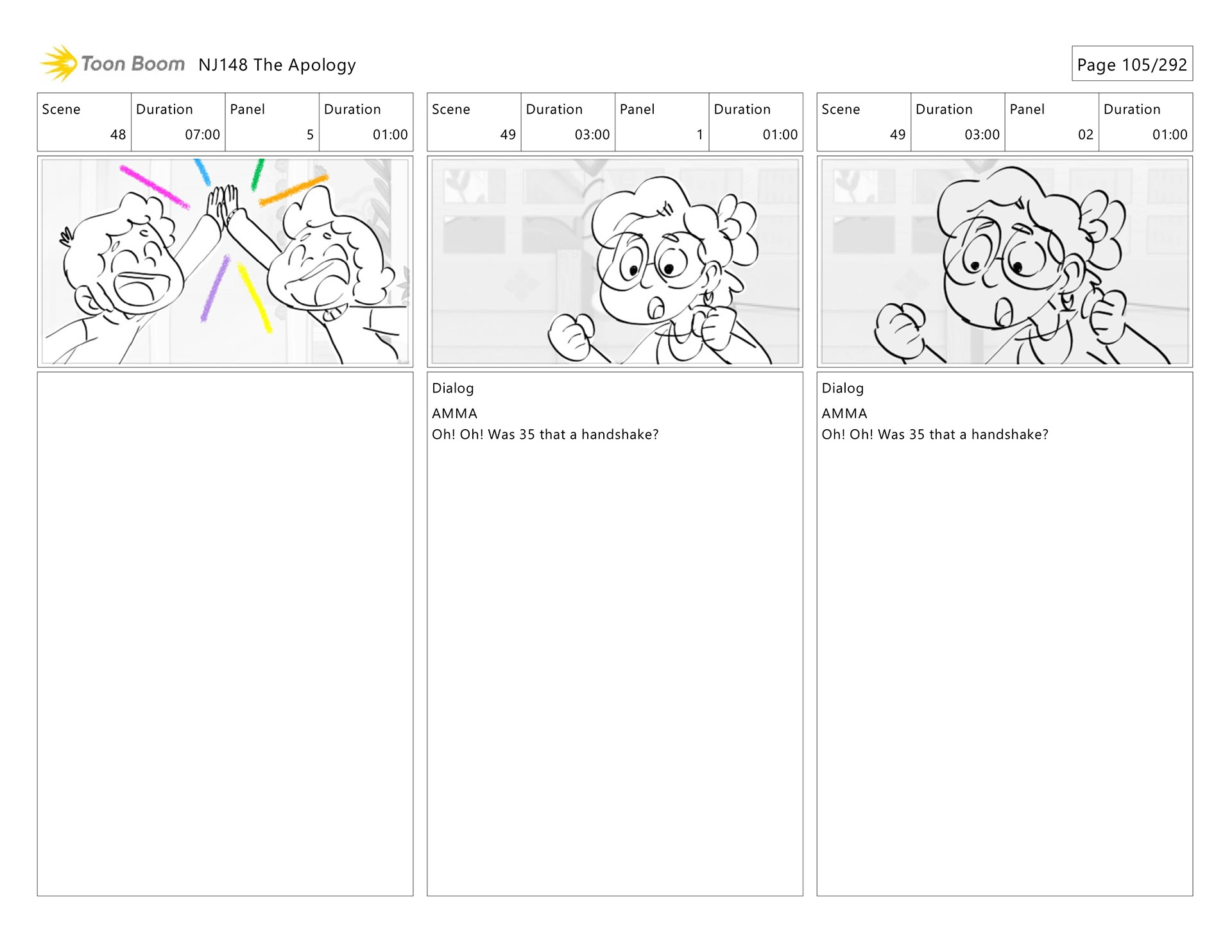 Toon Boom NJ148 The Apology

Page 105/292

| Scene | Duration | Panel | Duration |
|---|---|---|---|
| 48 | 07:00 | 5 | 01:00 |

| Scene | Duration | Panel | Duration |
|---|---|---|---|
| 49 | 03:00 | 1 | 01:00 |

Dialog
AMMA
Oh! Oh! Was 35 that a handshake?

| Scene | Duration | Panel | Duration |
|---|---|---|---|
| 49 | 03:00 | 02 | 01:00 |

Dialog
AMMA
Oh! Oh! Was 35 that a handshake?