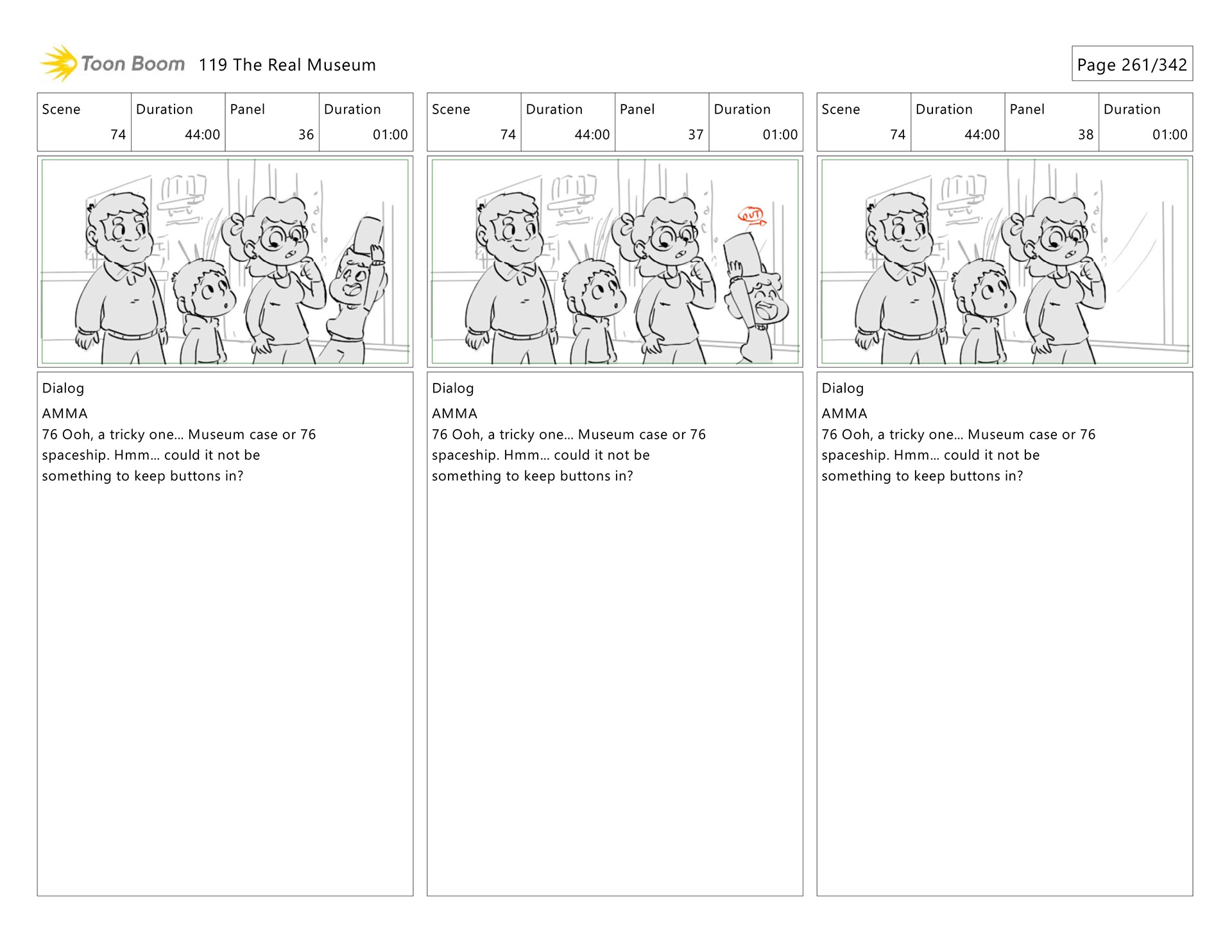 Toon Boom 119 The Real Museum

Page 261/342

| Scene | Duration | Panel | Duration |
|---|---|---|---|
| 74 | 44:00 | 36 | 01:00 |

Dialog
AMMA
76 Ooh, a tricky one... Museum case or 76 spaceship. Hmm... could it not be something to keep buttons in?

| Scene | Duration | Panel | Duration |
|---|---|---|---|
| 74 | 44:00 | 37 | 01:00 |

OUT

Dialog
AMMA
76 Ooh, a tricky one... Museum case or 76 spaceship. Hmm... could it not be something to keep buttons in?

| Scene | Duration | Panel | Duration |
|---|---|---|---|
| 74 | 44:00 | 38 | 01:00 |

Dialog
AMMA
76 Ooh, a tricky one... Museum case or 76 spaceship. Hmm... could it not be something to keep buttons in?