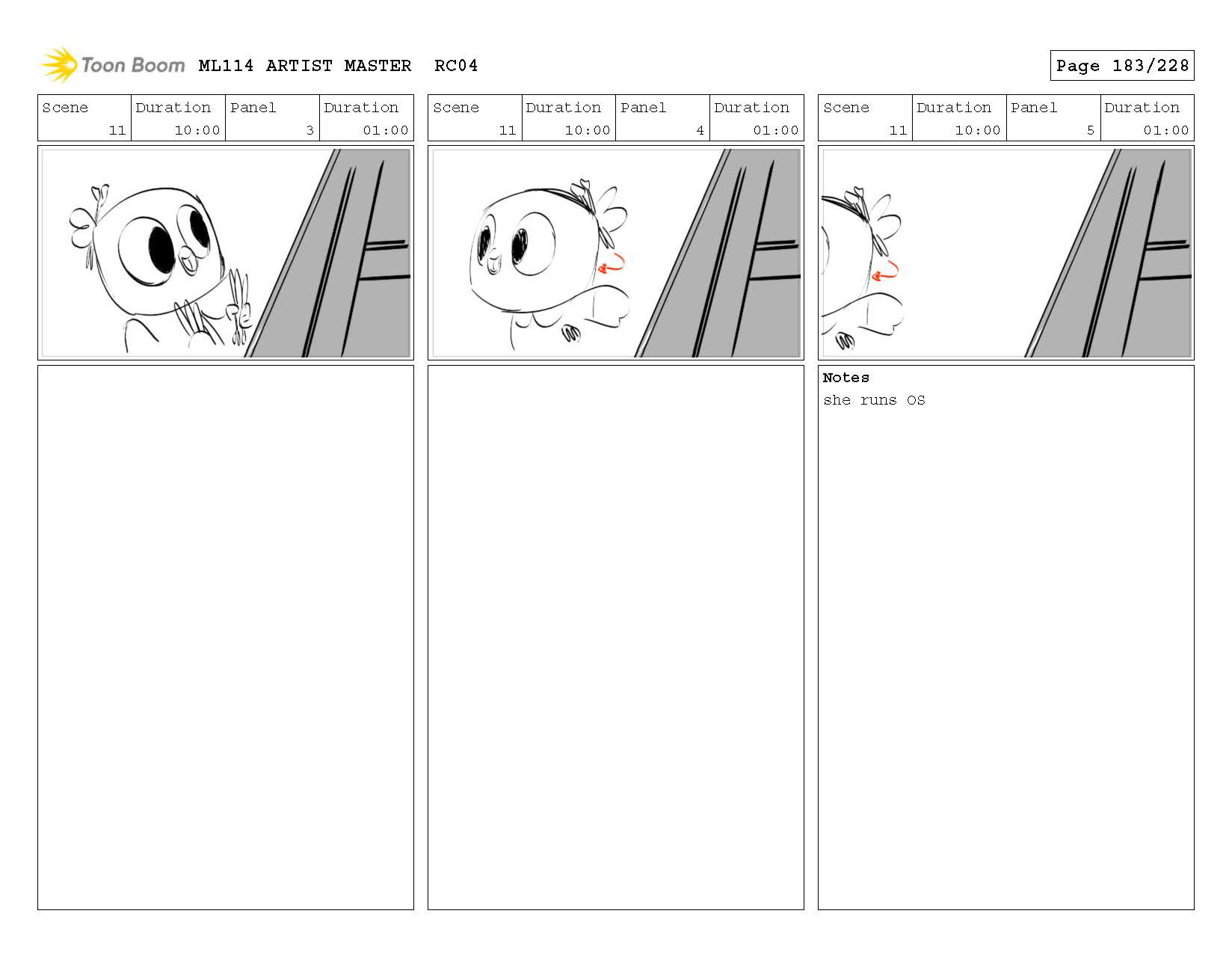 Toon Boom ML114 ARTIST MASTER RC04

Page 183/228

| Scene | Duration | Panel | Duration |
|---|---|---|---|
| 11 | 10:00 | 3 | 01:00 |

| Scene | Duration | Panel | Duration |
|---|---|---|---|
| 11 | 10:00 | 4 | 01:00 |

| Scene | Duration | Panel | Duration |
|---|---|---|---|
| 11 | 10:00 | 5 | 01:00 |

Notes
she runs OS