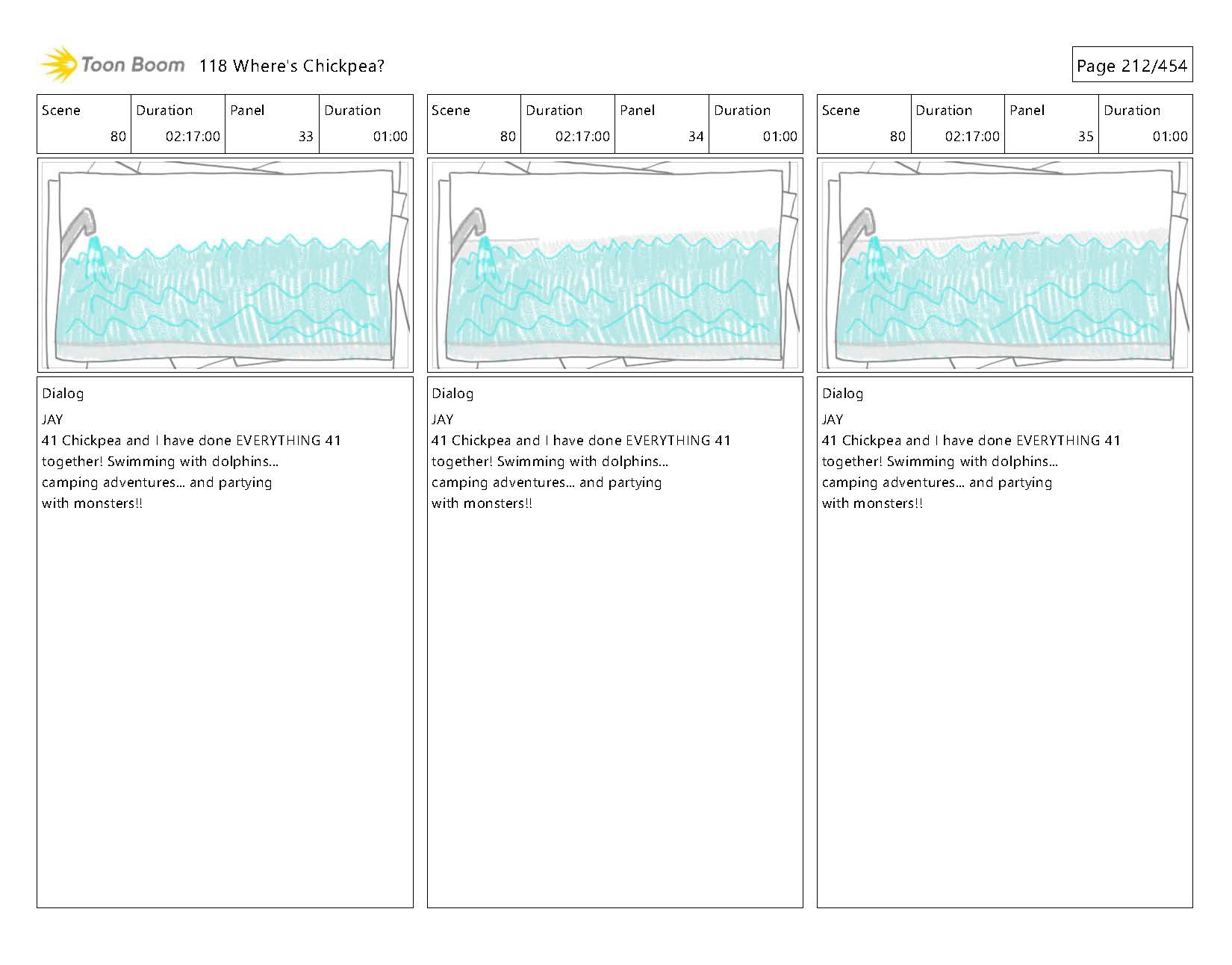 Toon Boom 118 Where's Chickpea?

Page 212/454

| Scene | Duration | Panel | Duration |
|---|---|---|---|
| 80 | 02:17:00 | 33 | 01:00 |

Dialog

JAY

41 Chickpea and I have done EVERYTHING 41 together! Swimming with dolphins... camping adventures... and partying with monsters!!

| Scene | Duration | Panel | Duration |
|---|---|---|---|
| 80 | 02:17:00 | 34 | 01:00 |

Dialog

JAY

41 Chickpea and I have done EVERYTHING 41 together! Swimming with dolphins... camping adventures... and partying with monsters!!

| Scene | Duration | Panel | Duration |
|---|---|---|---|
| 80 | 02:17:00 | 35 | 01:00 |

Dialog

JAY

41 Chickpea and I have done EVERYTHING 41 together! Swimming with dolphins... camping adventures... and partying with monsters!!