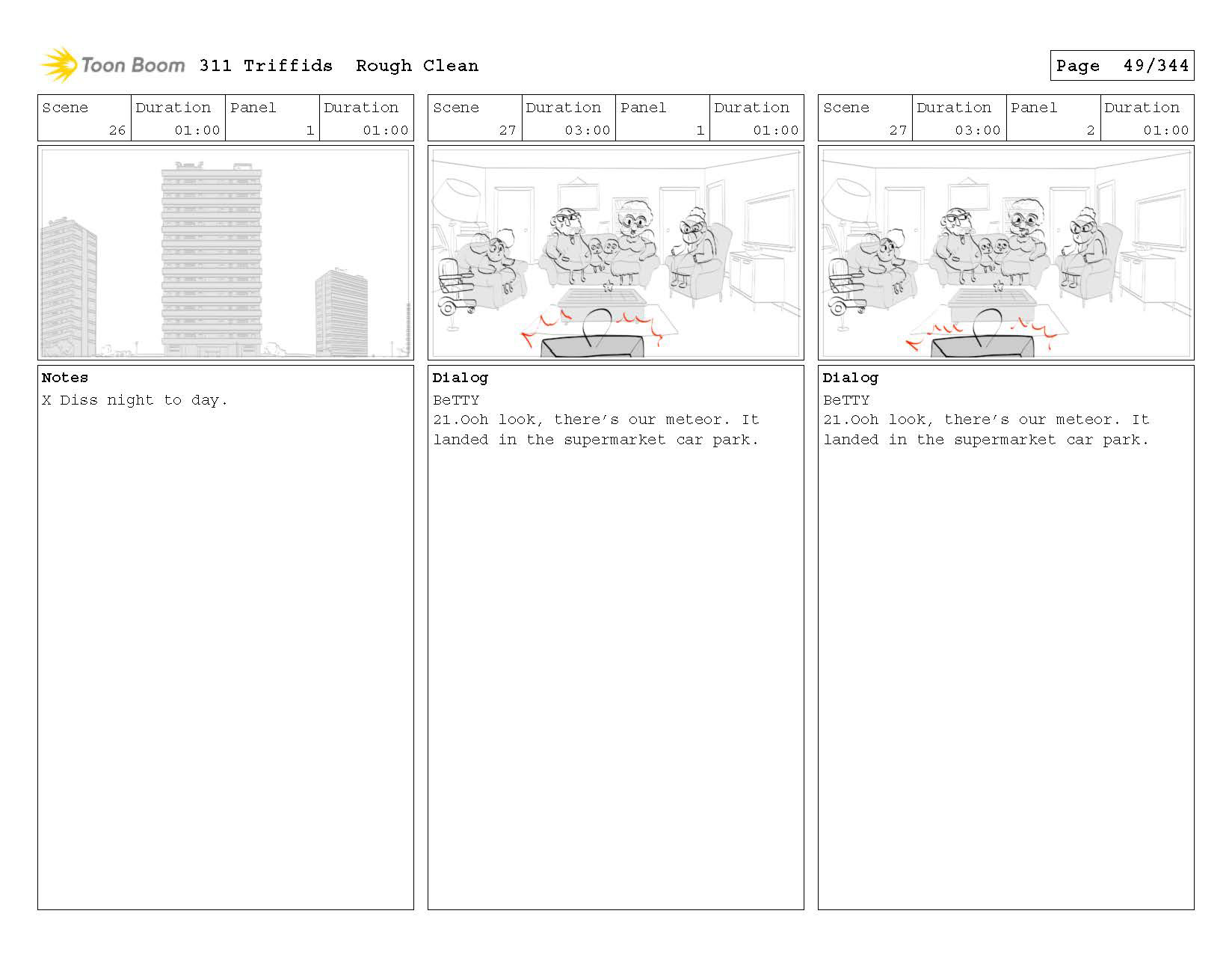 Toon Boom 311 Triffids Rough Clean

Page 49/344

| Scene | Duration | Panel | Duration |
|---|---|---|---|
| 26 | 01:00 | 1 | 01:00 |

Notes
X Diss night to day.

| Scene | Duration | Panel | Duration |
|---|---|---|---|
| 27 | 03:00 | 1 | 01:00 |

Dialog
BeTTY
21.Ooh look, there's our meteor. It landed in the supermarket car park.

| Scene | Duration | Panel | Duration |
|---|---|---|---|
| 27 | 03:00 | 2 | 01:00 |

Dialog
BeTTY
21.Ooh look, there's our meteor. It landed in the supermarket car park.