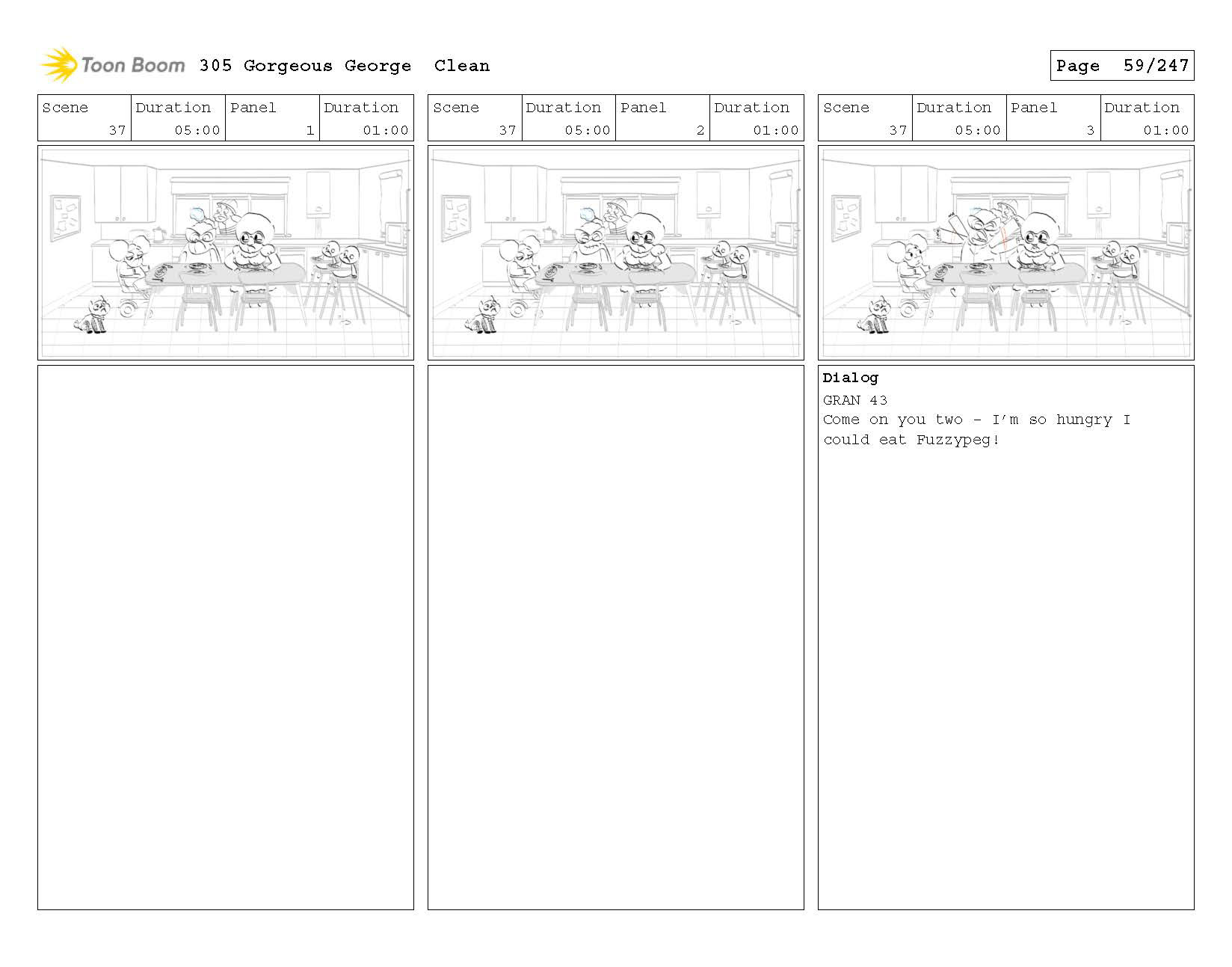 Toon Boom 305 Gorgeous George Clean

Page 59/247

| Scene | Duration | Panel | Duration |
|---|---|---|---|
| 37 | 05:00 | 1 | 01:00 |

| Scene | Duration | Panel | Duration |
|---|---|---|---|
| 37 | 05:00 | 2 | 01:00 |

| Scene | Duration | Panel | Duration |
|---|---|---|---|
| 37 | 05:00 | 3 | 01:00 |

Dialog
GRAN 43
Come on you two - I'm so hungry I could eat Fuzzypeg!