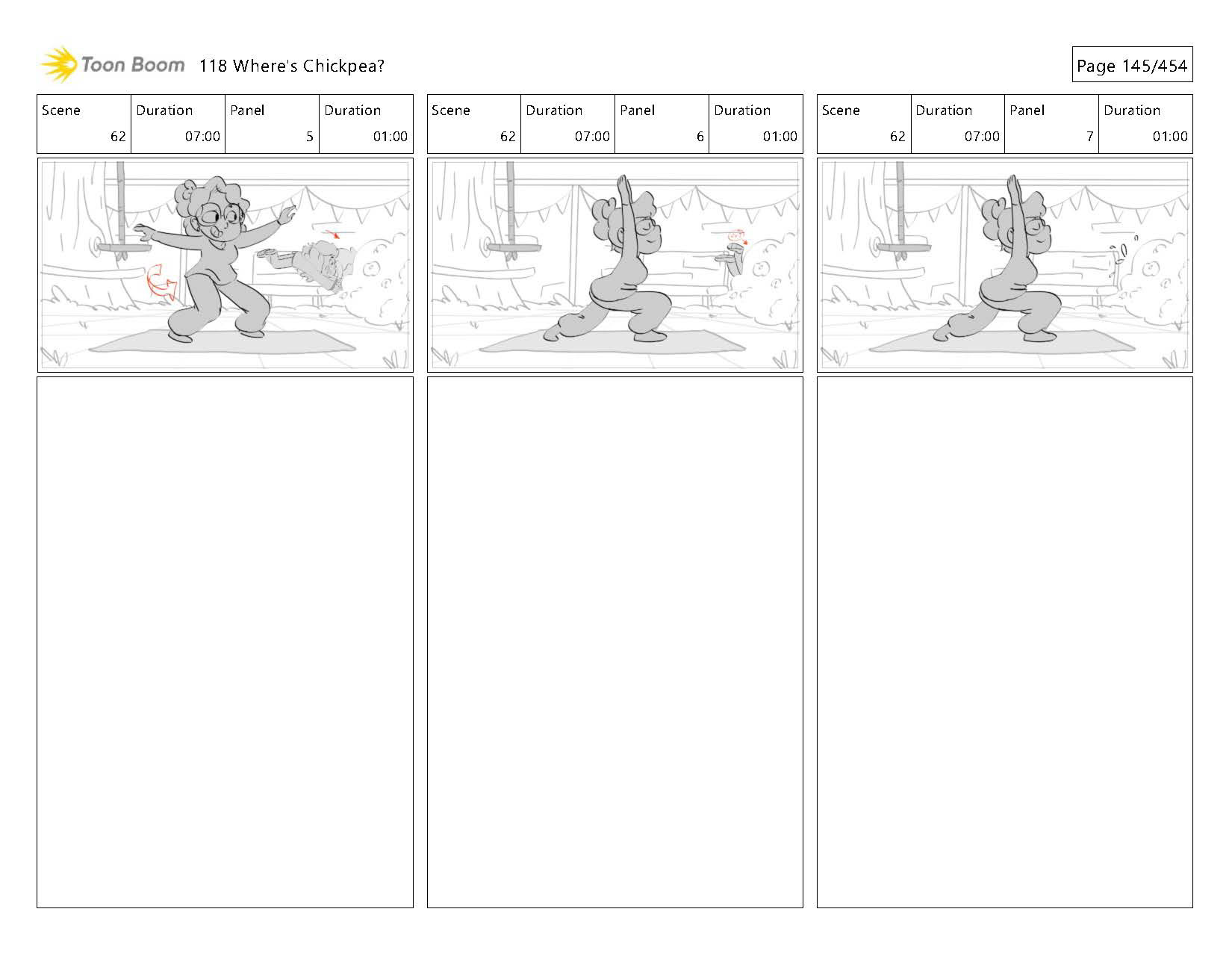 Toon Boom 118 Where's Chickpea?

Page 145/454

| Scene | Duration | Panel | Duration |
|---|---|---|---|
| 62 | 07:00 | 5 | 01:00 |

| Scene | Duration | Panel | Duration |
|---|---|---|---|
| 62 | 07:00 | 6 | 01:00 |

| Scene | Duration | Panel | Duration |
|---|---|---|---|
| 62 | 07:00 | 7 | 01:00 |