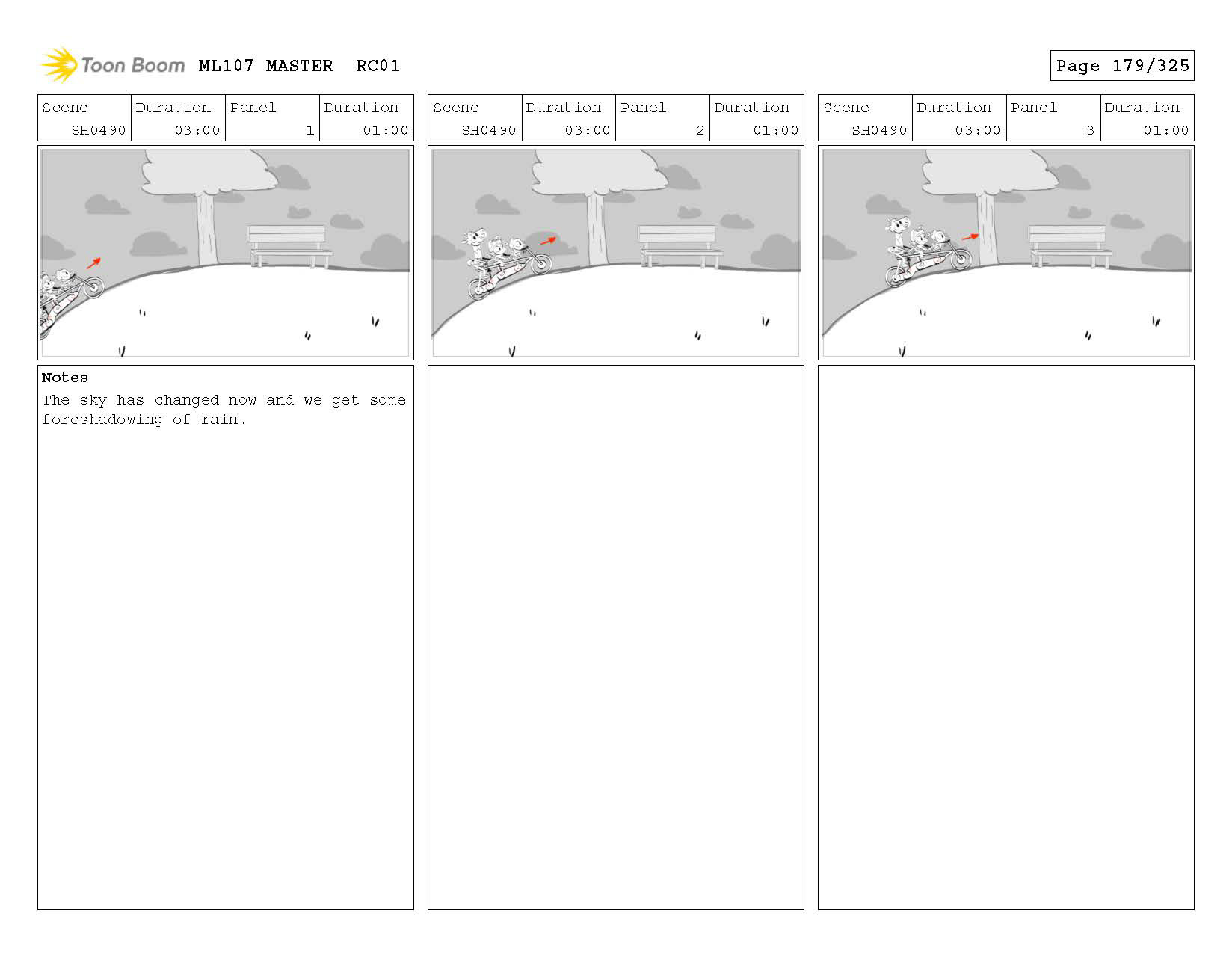 Toon Boom ML107 MASTER RC01

Page 179/325

| Scene | Duration | Panel | Duration |
|---|---|---|---|
| SH0490 | 03:00 | 1 | 01:00 |

Notes

The sky has changed now and we get some foreshadowing of rain.

| Scene | Duration | Panel | Duration |
|---|---|---|---|
| SH0490 | 03:00 | 2 | 01:00 |

| Scene | Duration | Panel | Duration |
|---|---|---|---|
| SH0490 | 03:00 | 3 | 01:00 |