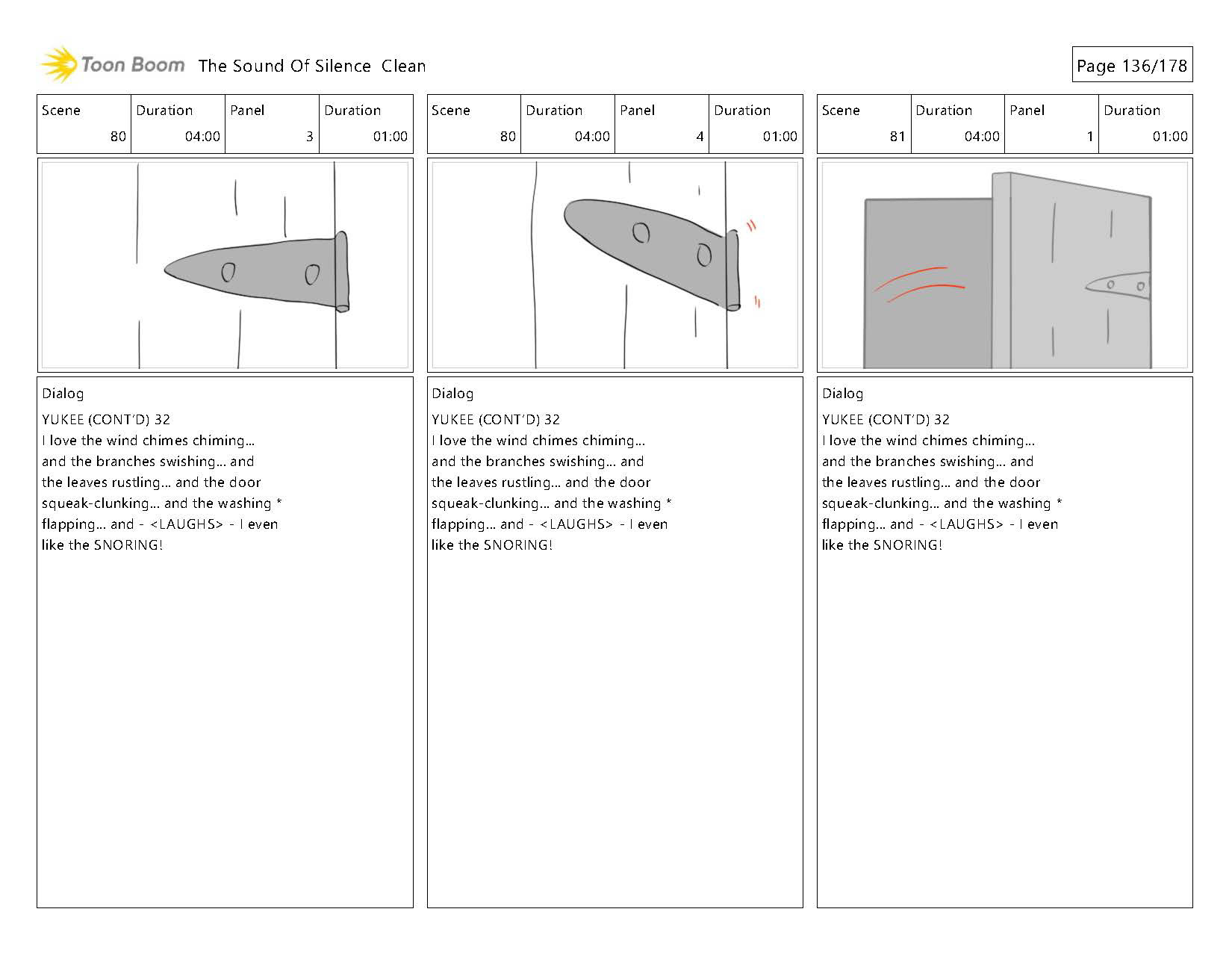 Toon Boom The Sound Of Silence Clean

Page 136/178

| Scene | Duration | Panel | Duration |
|---|---|---|---|
| 80 | 04:00 | 3 | 01:00 |

Dialog

YUKEE (CONT'D) 32
I love the wind chimes chiming... and the branches swishing... and the leaves rustling... and the door squeak-clunking... and the washing * flapping... and - <LAUGHS> - I even like the SNORING!

| Scene | Duration | Panel | Duration |
|---|---|---|---|
| 80 | 04:00 | 4 | 01:00 |

Dialog

YUKEE (CONT'D) 32
I love the wind chimes chiming... and the branches swishing... and the leaves rustling... and the door squeak-clunking... and the washing * flapping... and - <LAUGHS> - I even like the SNORING!

| Scene | Duration | Panel | Duration |
|---|---|---|---|
| 81 | 04:00 | 1 | 01:00 |

Dialog

YUKEE (CONT'D) 32
I love the wind chimes chiming... and the branches swishing... and the leaves rustling... and the door squeak-clunking... and the washing * flapping... and - <LAUGHS> - I even like the SNORING!