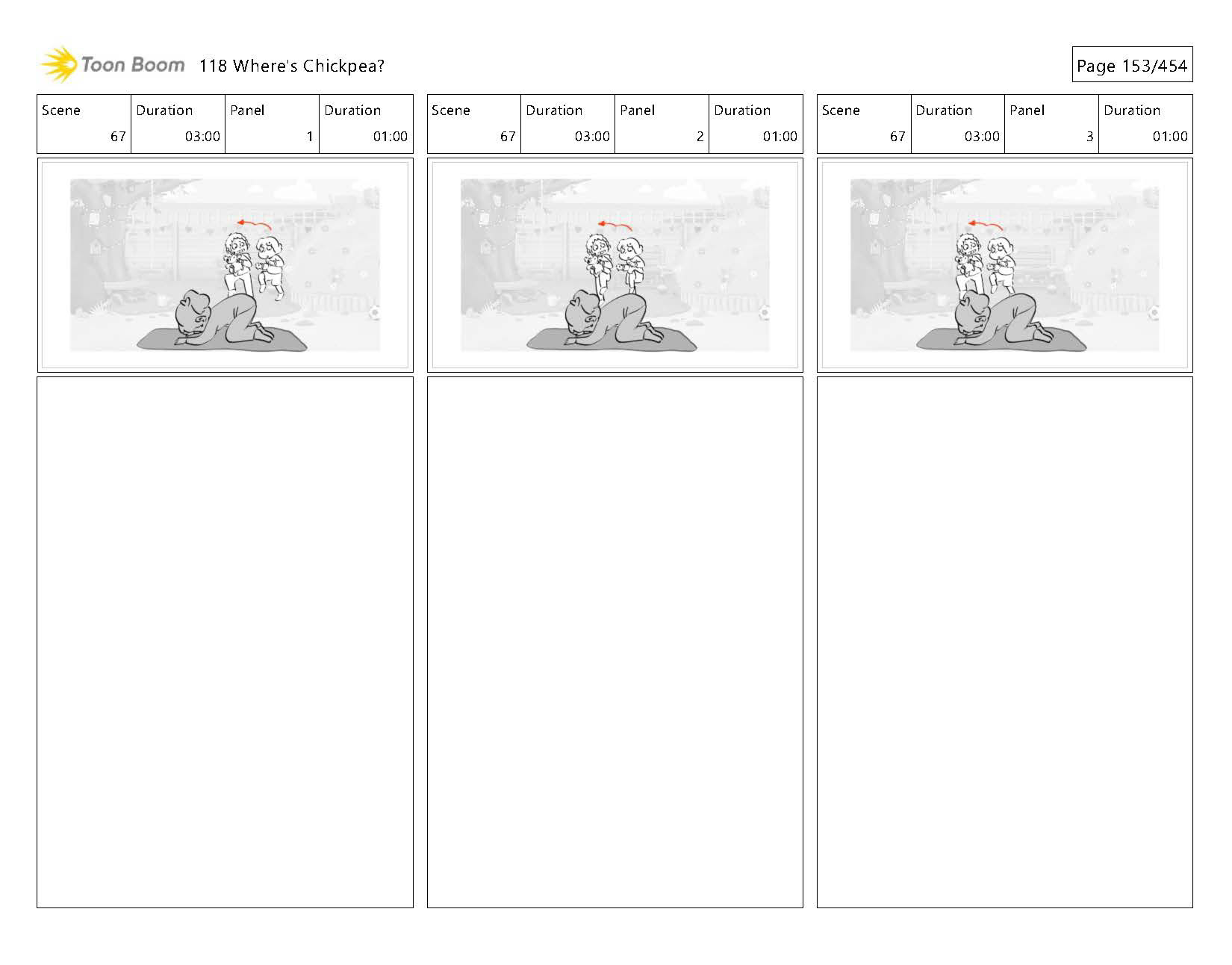 Toon Boom 118 Where's Chickpea?

Page 153/454

| Scene | Duration | Panel | Duration |
|---|---|---|---|
| 67 | 03:00 | 1 | 01:00 |

| Scene | Duration | Panel | Duration |
|---|---|---|---|
| 67 | 03:00 | 2 | 01:00 |

| Scene | Duration | Panel | Duration |
|---|---|---|---|
| 67 | 03:00 | 3 | 01:00 |