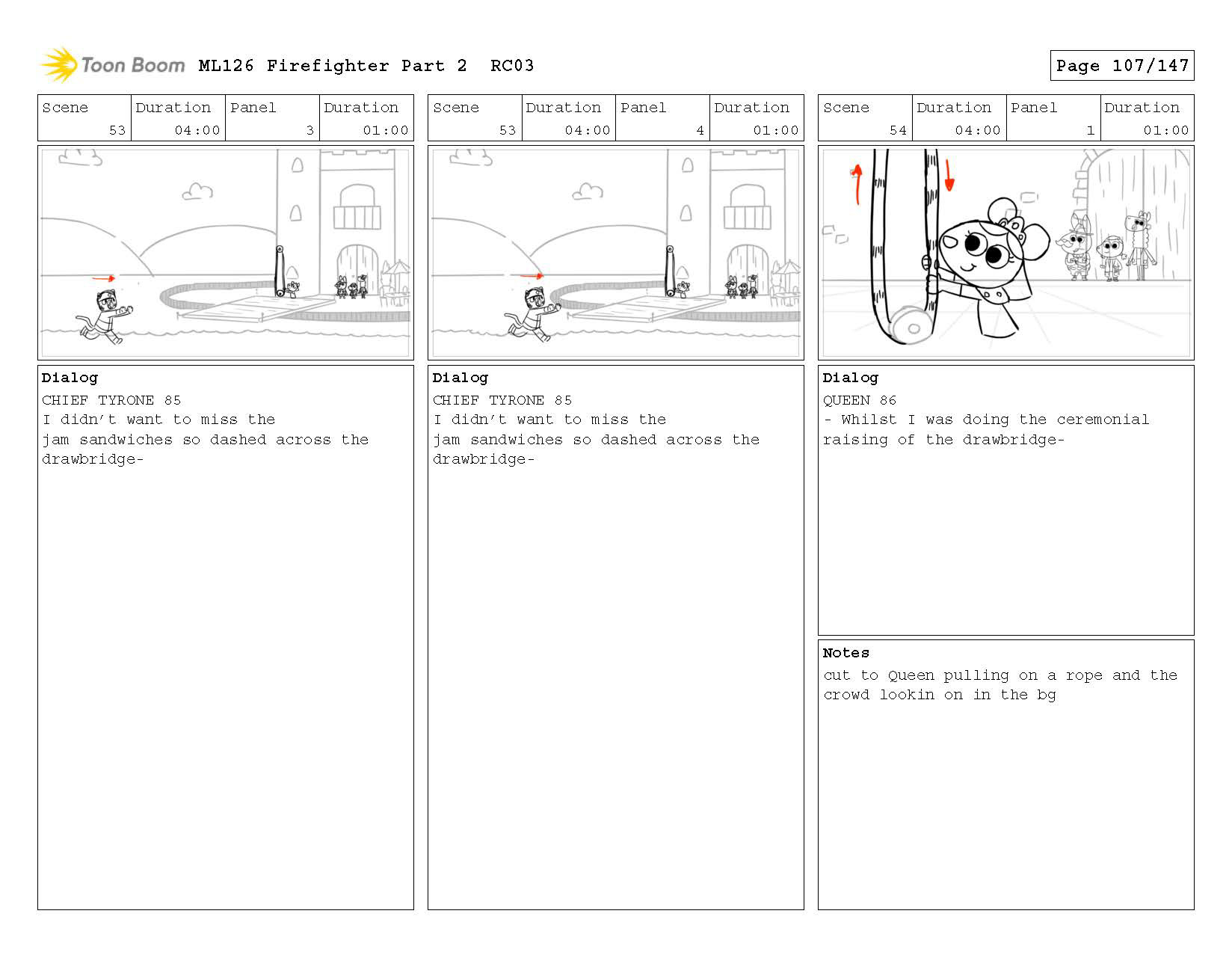 Toon Boom ML126 Firefighter Part 2 RC03

Page 107/147

| Scene | Duration | Panel | Duration |
|---|---|---|---|
| 53 | 04:00 | 3 | 01:00 |

Dialog
CHIEF TYRONE 85
I didn't want to miss the jam sandwiches so dashed across the drawbridge-

| Scene | Duration | Panel | Duration |
|---|---|---|---|
| 53 | 04:00 | 4 | 01:00 |

Dialog
CHIEF TYRONE 85
I didn't want to miss the jam sandwiches so dashed across the drawbridge-

| Scene | Duration | Panel | Duration |
|---|---|---|---|
| 54 | 04:00 | 1 | 01:00 |

Dialog
QUEEN 86
- Whilst I was doing the ceremonial raising of the drawbridge-

Notes
cut to Queen pulling on a rope and the crowd lookin on in the bg