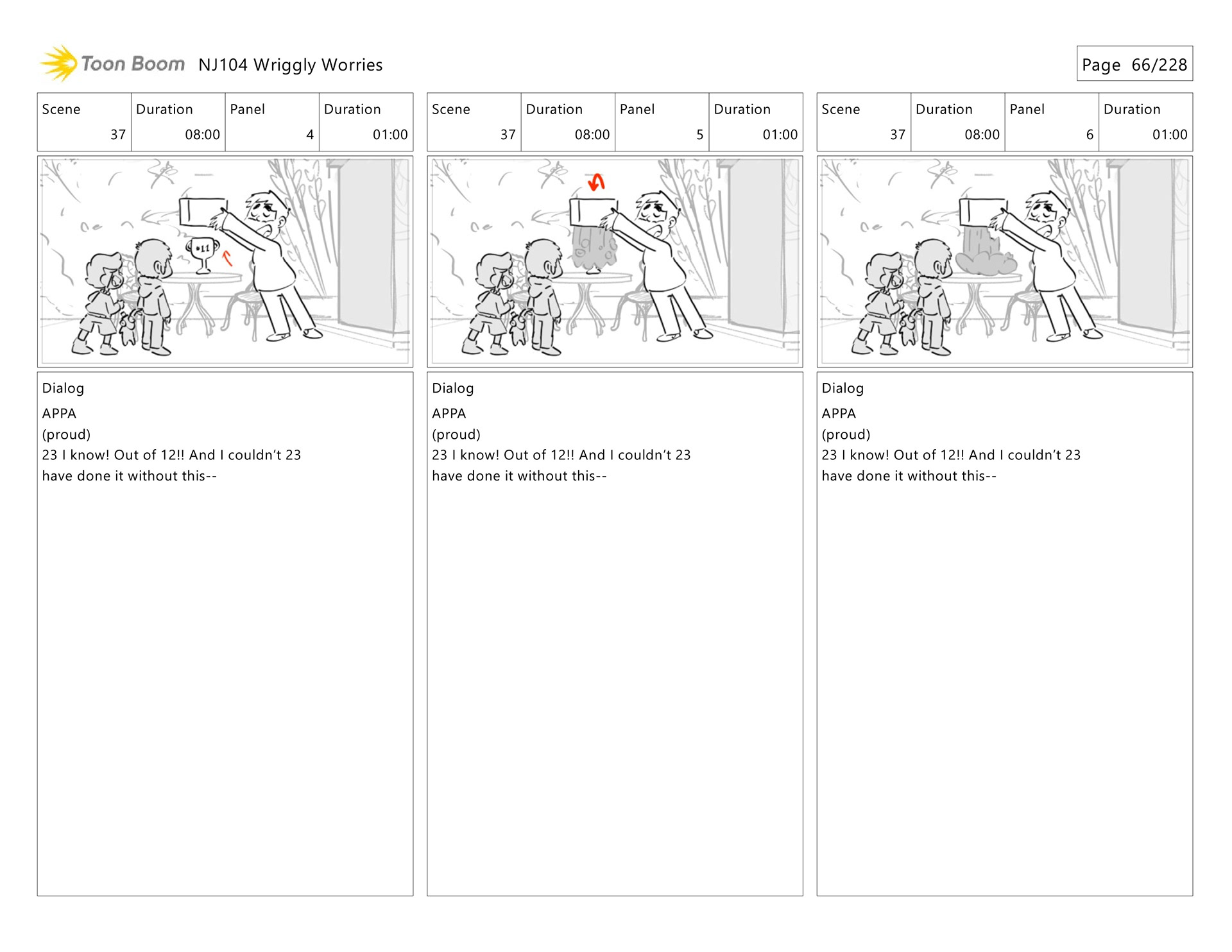 Toon Boom NJ104 Wriggly Worries

Page 66/228

| Scene | Duration | Panel | Duration |
|---|---|---|---|
| 37 | 08:00 | 4 | 01:00 |

#11

Dialog
APPA
(proud)
23 I know! Out of 12!! And I couldn't 23
have done it without this--

| Scene | Duration | Panel | Duration |
|---|---|---|---|
| 37 | 08:00 | 5 | 01:00 |

Dialog
APPA
(proud)
23 I know! Out of 12!! And I couldn't 23
have done it without this--

| Scene | Duration | Panel | Duration |
|---|---|---|---|
| 37 | 08:00 | 6 | 01:00 |

Dialog
APPA
(proud)
23 I know! Out of 12!! And I couldn't 23
have done it without this--