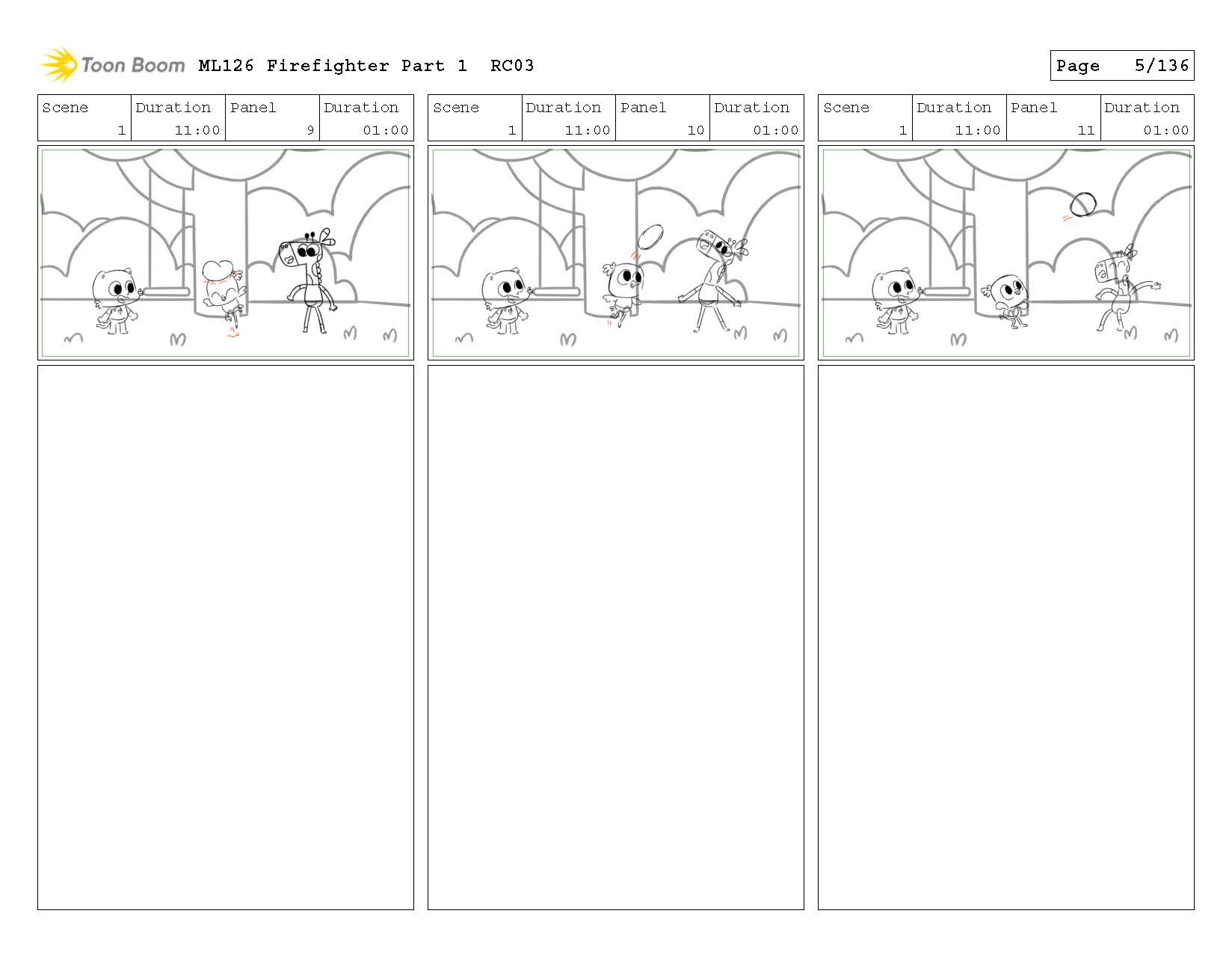 Toon Boom ML126 Firefighter Part 1 RC03

Page 5/136

| Scene | Duration | Panel | Duration |
|---|---|---|---|
| 1 | 11:00 | 9 | 01:00 |

| Scene | Duration | Panel | Duration |
|---|---|---|---|
| 1 | 11:00 | 10 | 01:00 |

| Scene | Duration | Panel | Duration |
|---|---|---|---|
| 1 | 11:00 | 11 | 01:00 |