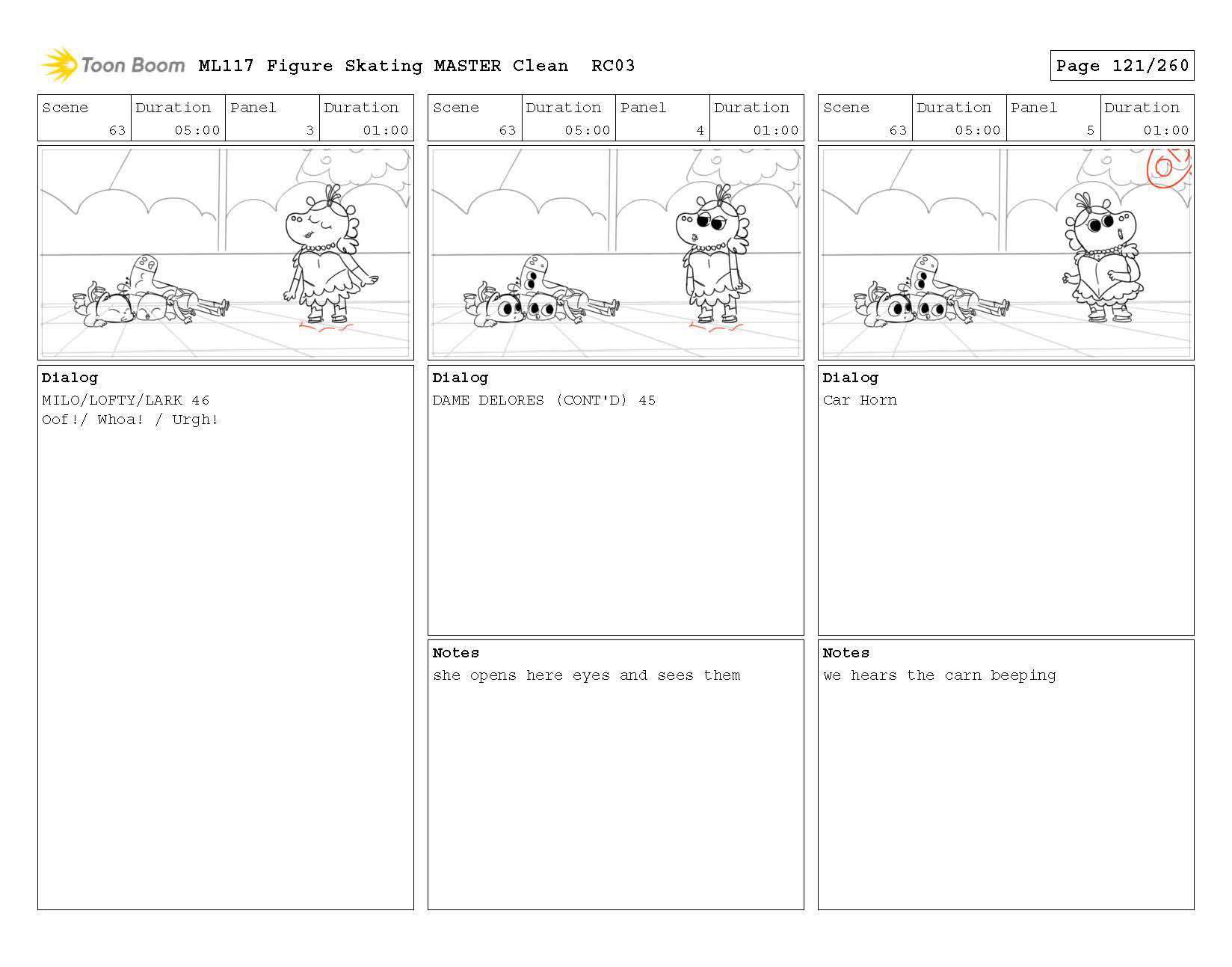 Toon Boom ML117 Figure Skating MASTER Clean RC03

Page 121/260

| Scene | Duration | Panel | Duration |
|---|---|---|---|
| 63 | 05:00 | 3 | 01:00 |

Dialog
MILO/LOFTY/LARK 46
Oof!/ Whoa! / Urgh!

| Scene | Duration | Panel | Duration |
|---|---|---|---|
| 63 | 05:00 | 4 | 01:00 |

Dialog
DAME DELORES (CONT'D) 45

Notes
she opens here eyes and sees them

| Scene | Duration | Panel | Duration |
|---|---|---|---|
| 63 | 05:00 | 5 | 01:00 |

Dialog
Car Horn

Notes
we hears the carn beeping