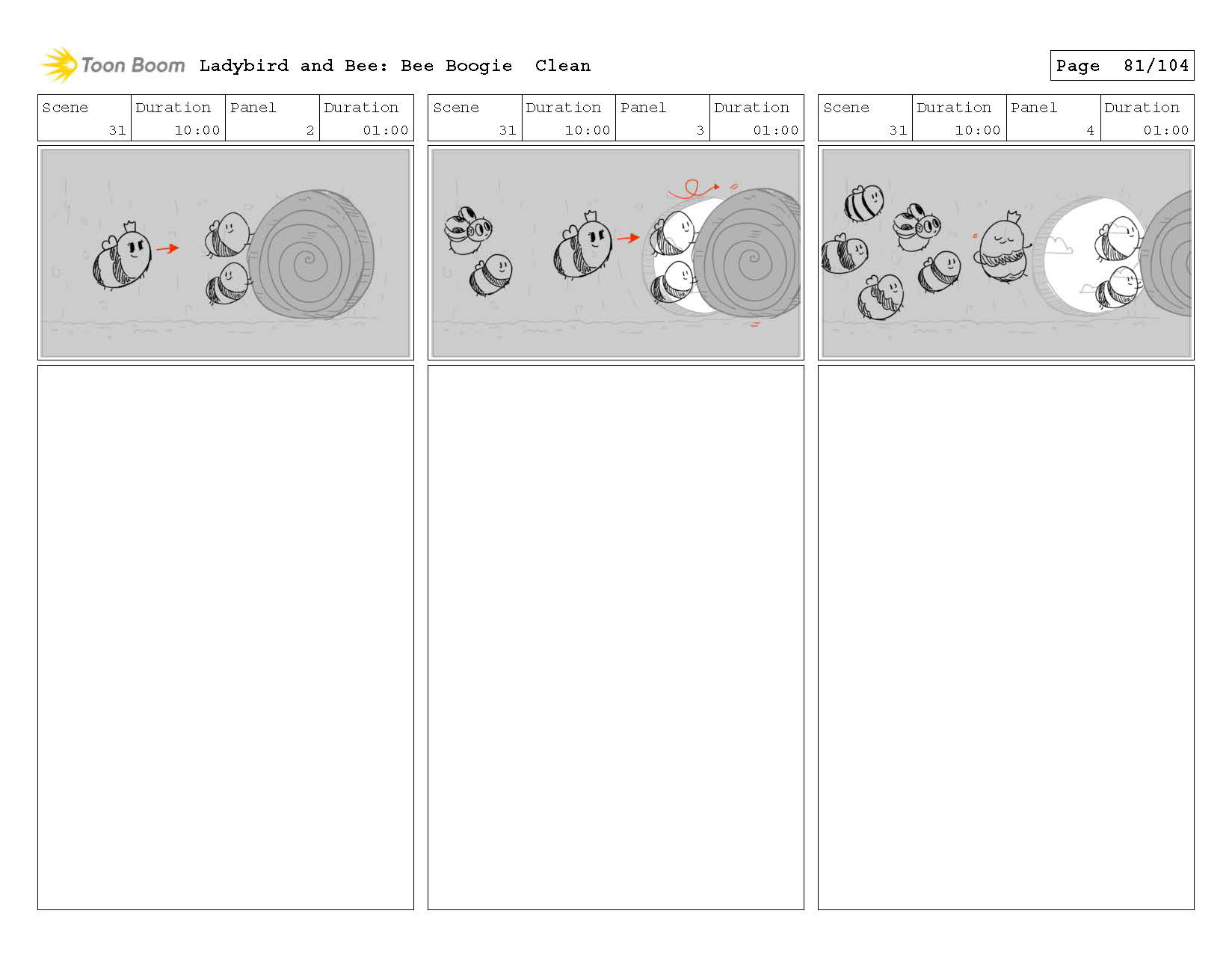 Toon Boom Ladybird and Bee: Bee Boogie Clean

Page 81/104

| Scene | Duration | Panel | Duration |
|---|---|---|---|
| 31 | 10:00 | 2 | 01:00 |

| Scene | Duration | Panel | Duration |
|---|---|---|---|
| 31 | 10:00 | 3 | 01:00 |

| Scene | Duration | Panel | Duration |
|---|---|---|---|
| 31 | 10:00 | 4 | 01:00 |