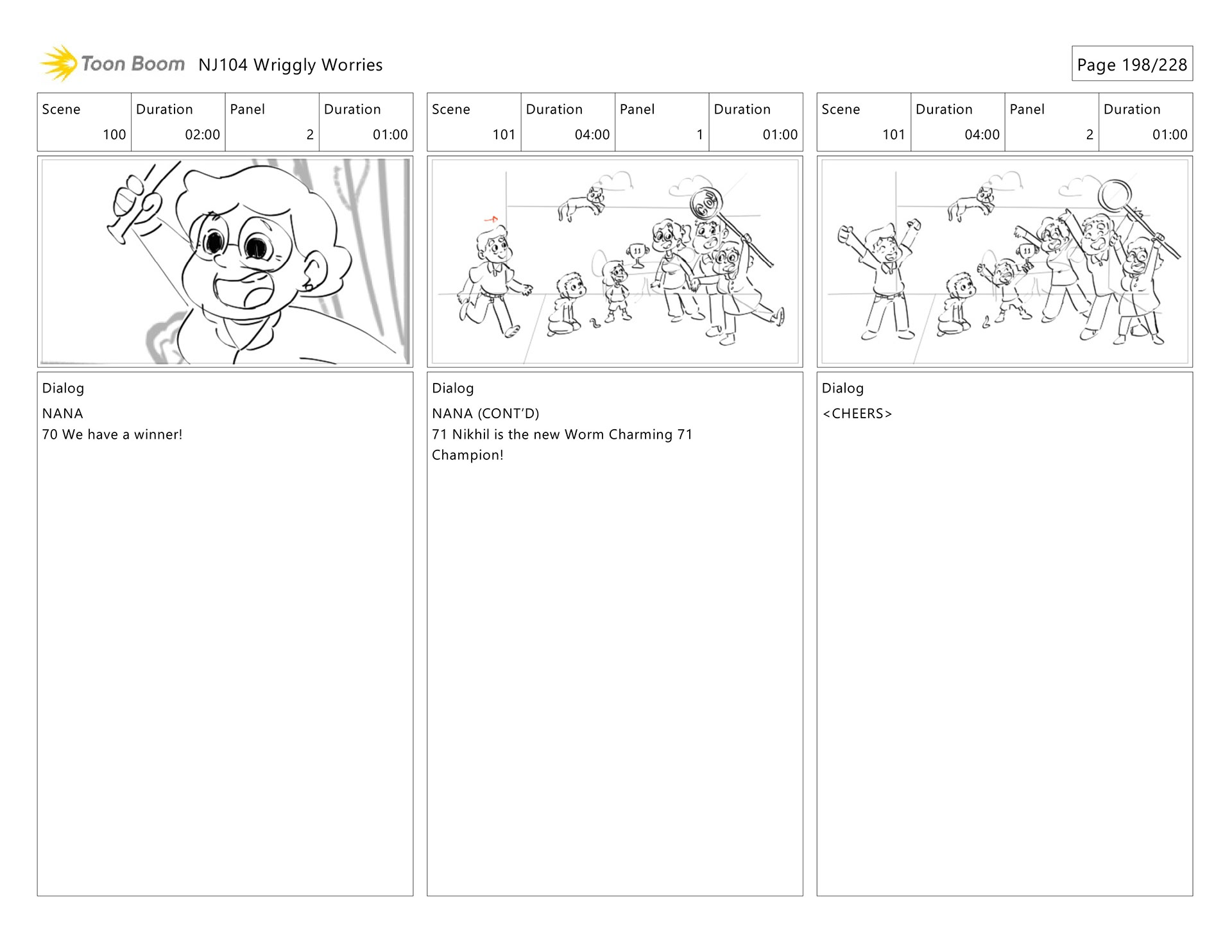 Toon Boom NJ104 Wriggly Worries

Page 198/228

| Scene | Duration | Panel | Duration |
|---|---|---|---|
| 100 | 02:00 | 2 | 01:00 |

Dialog
NANA
70 We have a winner!

| Scene | Duration | Panel | Duration |
|---|---|---|---|
| 101 | 04:00 | 1 | 01:00 |

Dialog
NANA (CONT'D)
71 Nikhil is the new Worm Charming 71 Champion!

| Scene | Duration | Panel | Duration |
|---|---|---|---|
| 101 | 04:00 | 2 | 01:00 |

Dialog
<CHEERS>