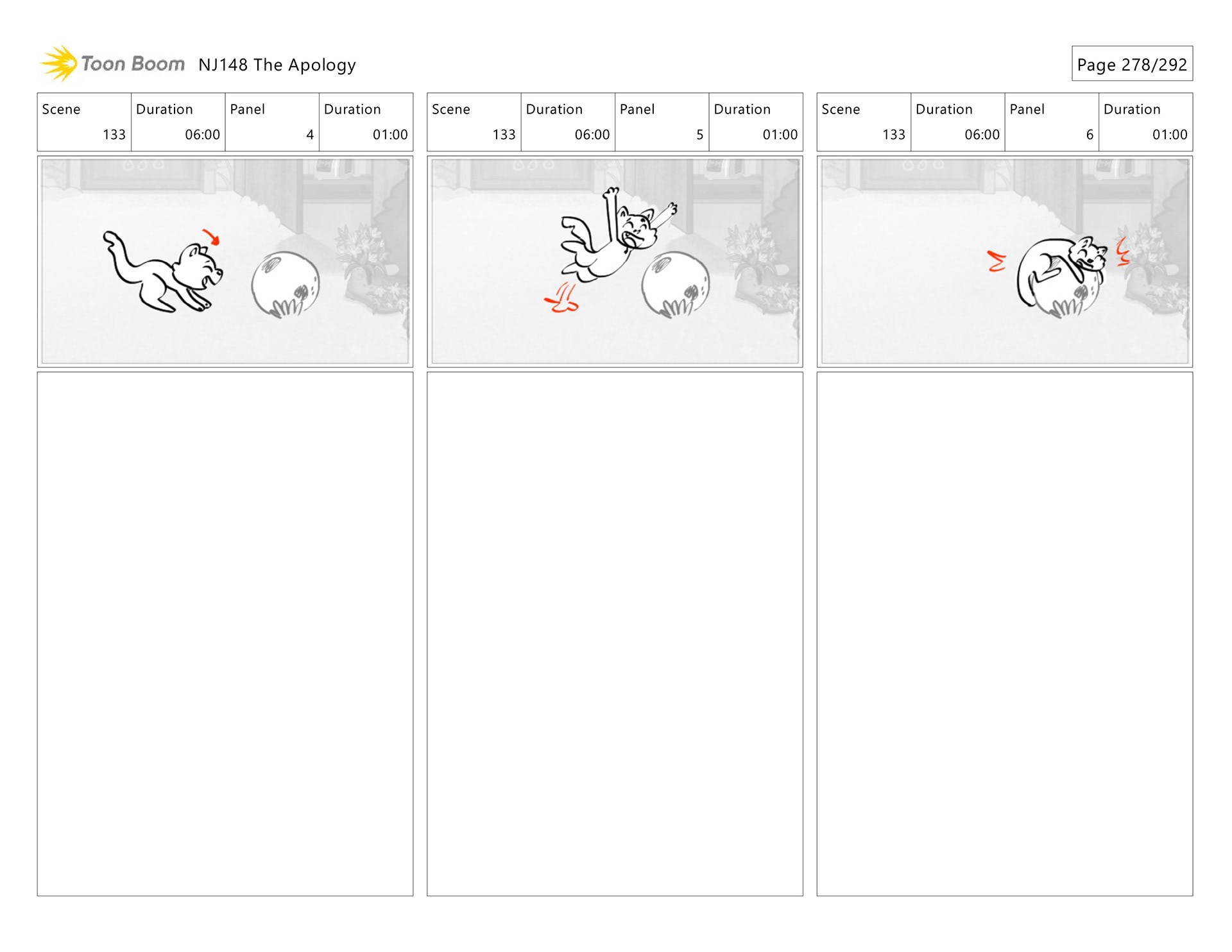 Toon Boom NJ148 The Apology

Page 278/292

| Scene | Duration | Panel | Duration |
|---|---|---|---|
| 133 | 06:00 | 4 | 01:00 |

| Scene | Duration | Panel | Duration |
|---|---|---|---|
| 133 | 06:00 | 5 | 01:00 |

| Scene | Duration | Panel | Duration |
|---|---|---|---|
| 133 | 06:00 | 6 | 01:00 |