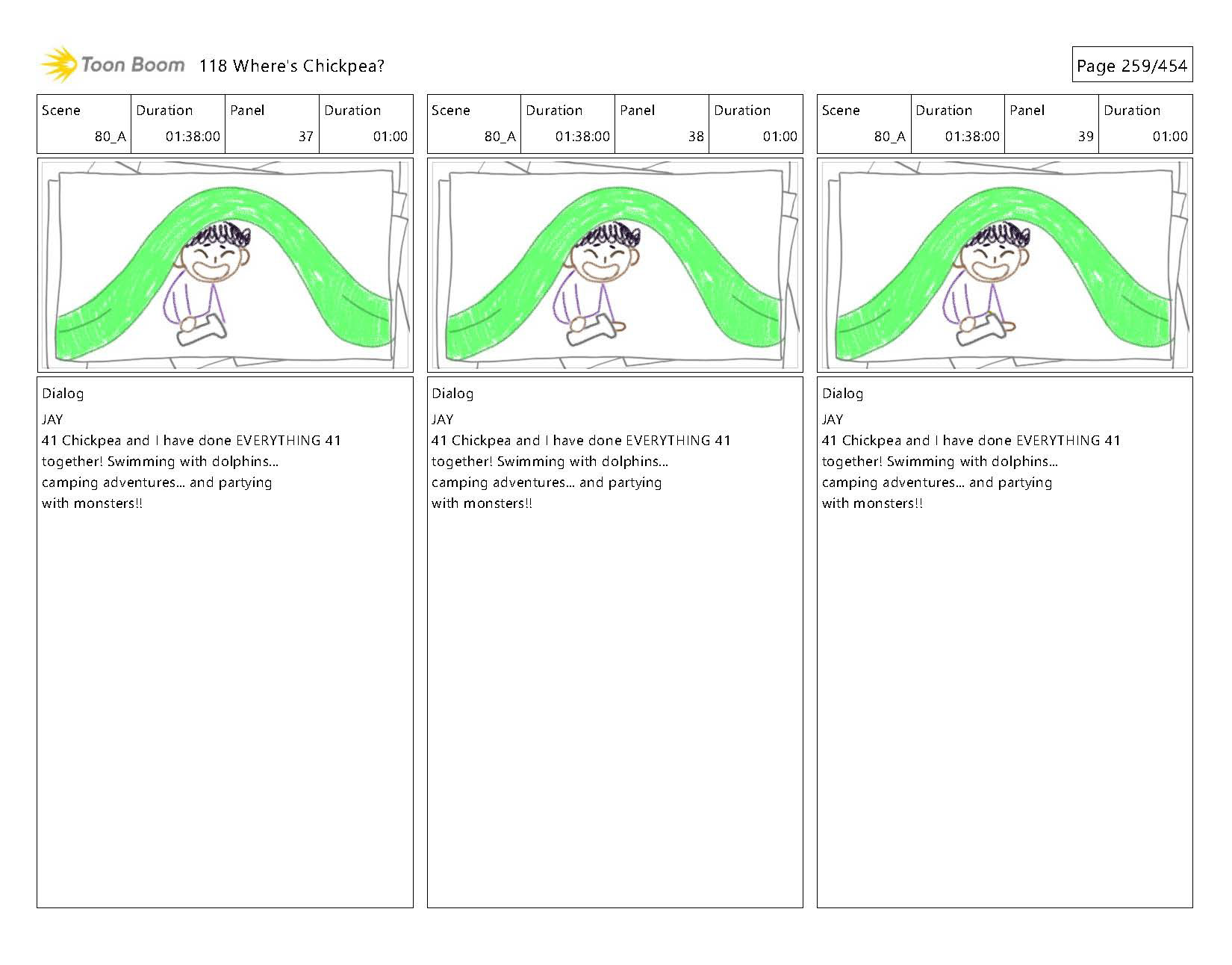 Toon Boom 118 Where's Chickpea?

Page 259/454

| Scene | Duration | Panel | Duration |
|---|---|---|---|
| 80_A | 01:38:00 | 37 | 01:00 |

Dialog
JAY
41 Chickpea and I have done EVERYTHING 41 together! Swimming with dolphins... camping adventures... and partying with monsters!!

| Scene | Duration | Panel | Duration |
|---|---|---|---|
| 80_A | 01:38:00 | 38 | 01:00 |

Dialog
JAY
41 Chickpea and I have done EVERYTHING 41 together! Swimming with dolphins... camping adventures... and partying with monsters!!

| Scene | Duration | Panel | Duration |
|---|---|---|---|
| 80_A | 01:38:00 | 39 | 01:00 |

Dialog
JAY
41 Chickpea and I have done EVERYTHING 41 together! Swimming with dolphins... camping adventures... and partying with monsters!!