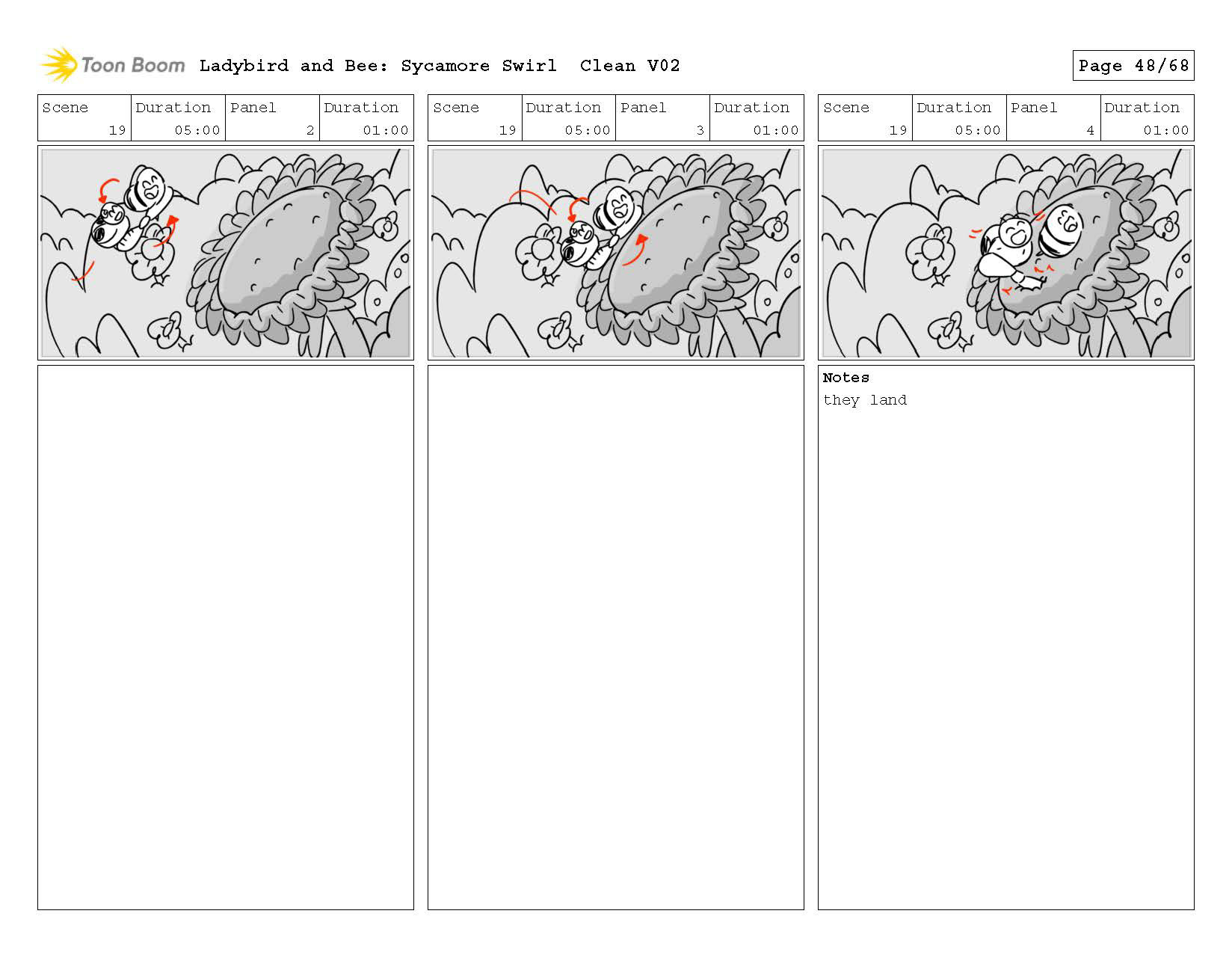 Toon Boom Ladybird and Bee: Sycamore Swirl Clean V02

Page 48/68

| Scene | Duration | Panel | Duration |
|---|---|---|---|
| 19 | 05:00 | 2 | 01:00 |

| Scene | Duration | Panel | Duration |
|---|---|---|---|
| 19 | 05:00 | 3 | 01:00 |

| Scene | Duration | Panel | Duration |
|---|---|---|---|
| 19 | 05:00 | 4 | 01:00 |

Notes
they land