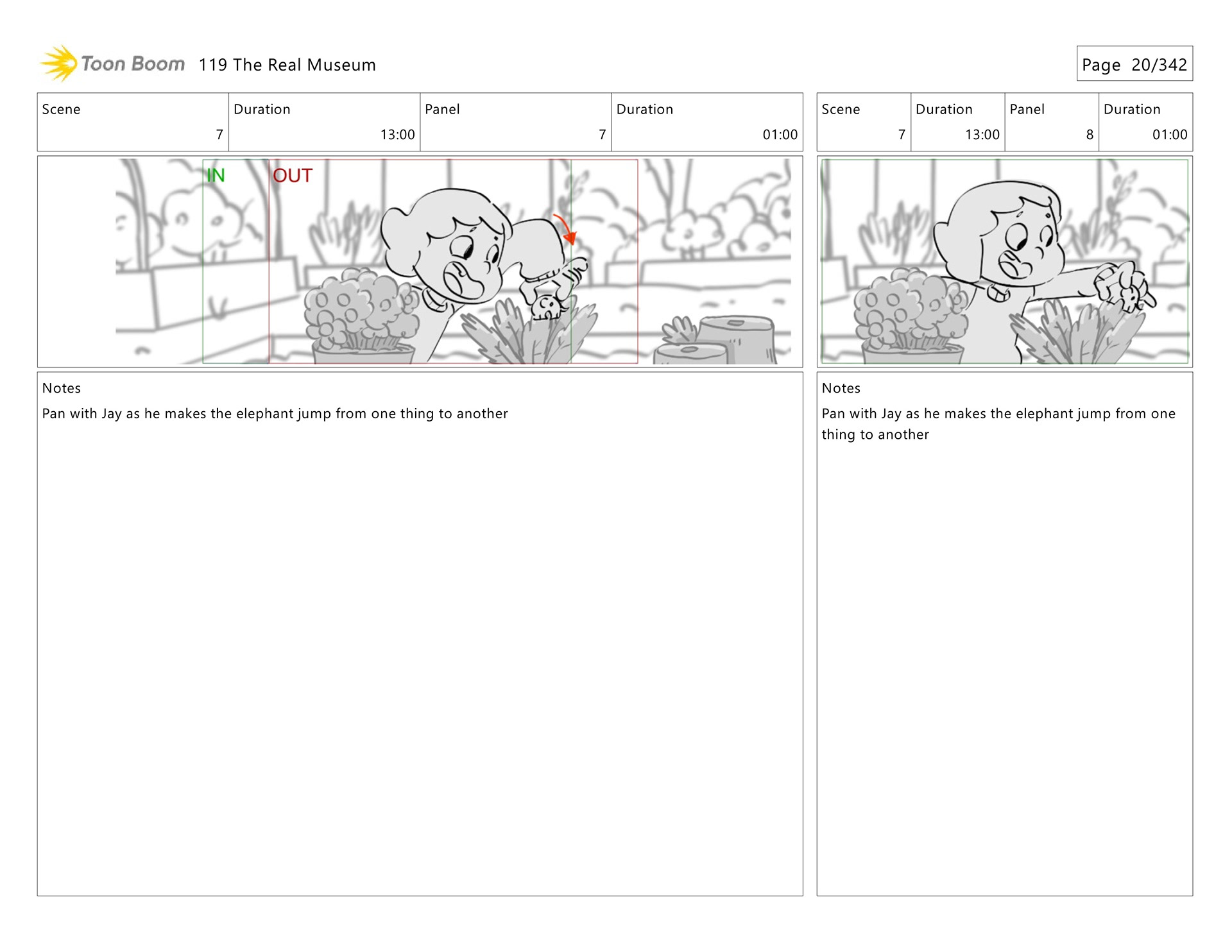 Toon Boom 119 The Real Museum

Page 20/342

| Scene | Duration | Panel | Duration |
|---|---|---|---|
| 7 | 13:00 | 7 | 01:00 |

IN
OUT

Notes
Pan with Jay as he makes the elephant jump from one thing to another

| Scene | Duration | Panel | Duration |
|---|---|---|---|
| 7 | 13:00 | 8 | 01:00 |

Notes
Pan with Jay as he makes the elephant jump from one thing to another