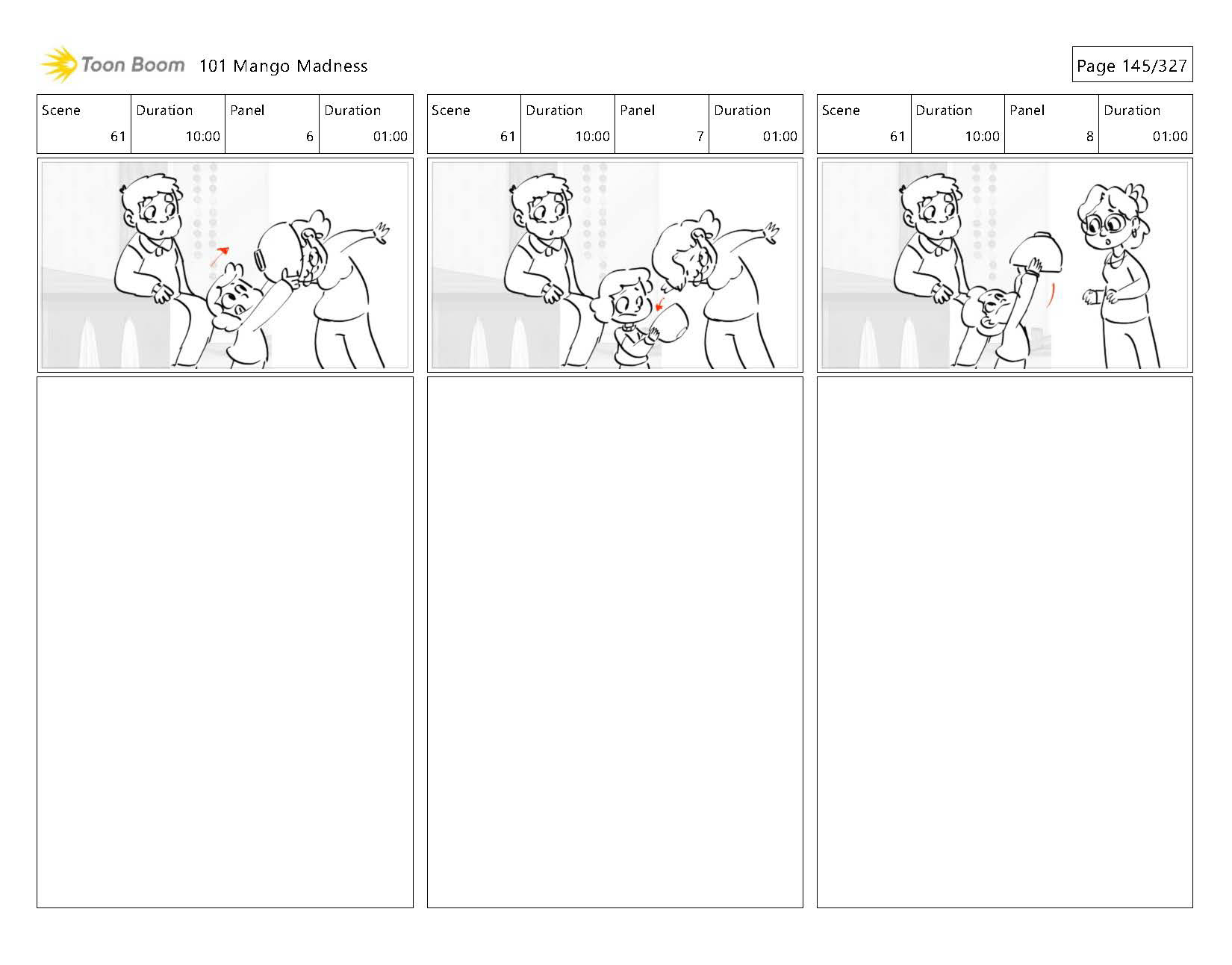 Toon Boom 101 Mango Madness

Page 145/327

| Scene | Duration | Panel | Duration |
|---|---|---|---|
| 61 | 10:00 | 6 | 01:00 |

| Scene | Duration | Panel | Duration |
|---|---|---|---|
| 61 | 10:00 | 7 | 01:00 |

| Scene | Duration | Panel | Duration |
|---|---|---|---|
| 61 | 10:00 | 8 | 01:00 |